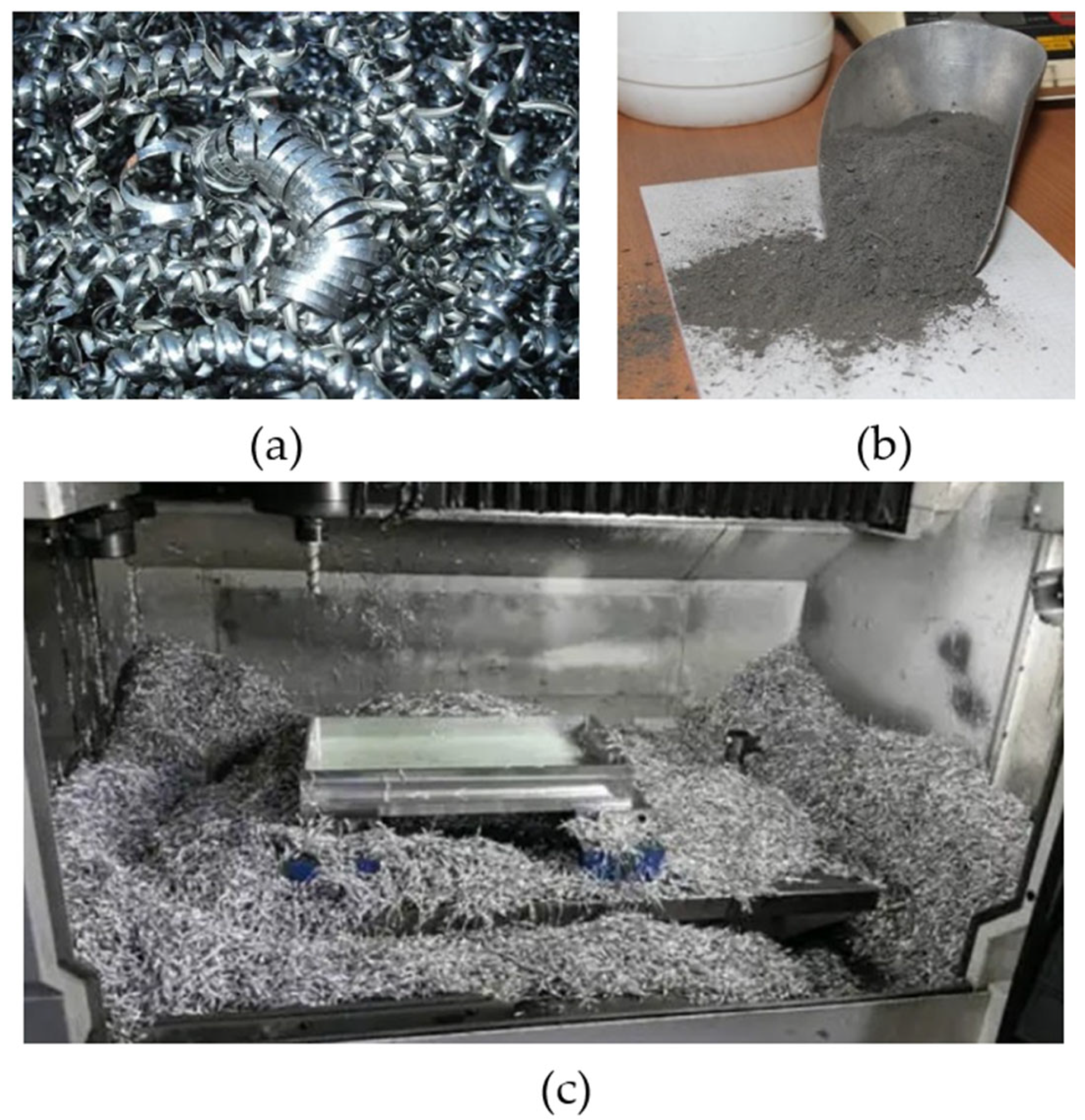 (a)

(b)

(c)