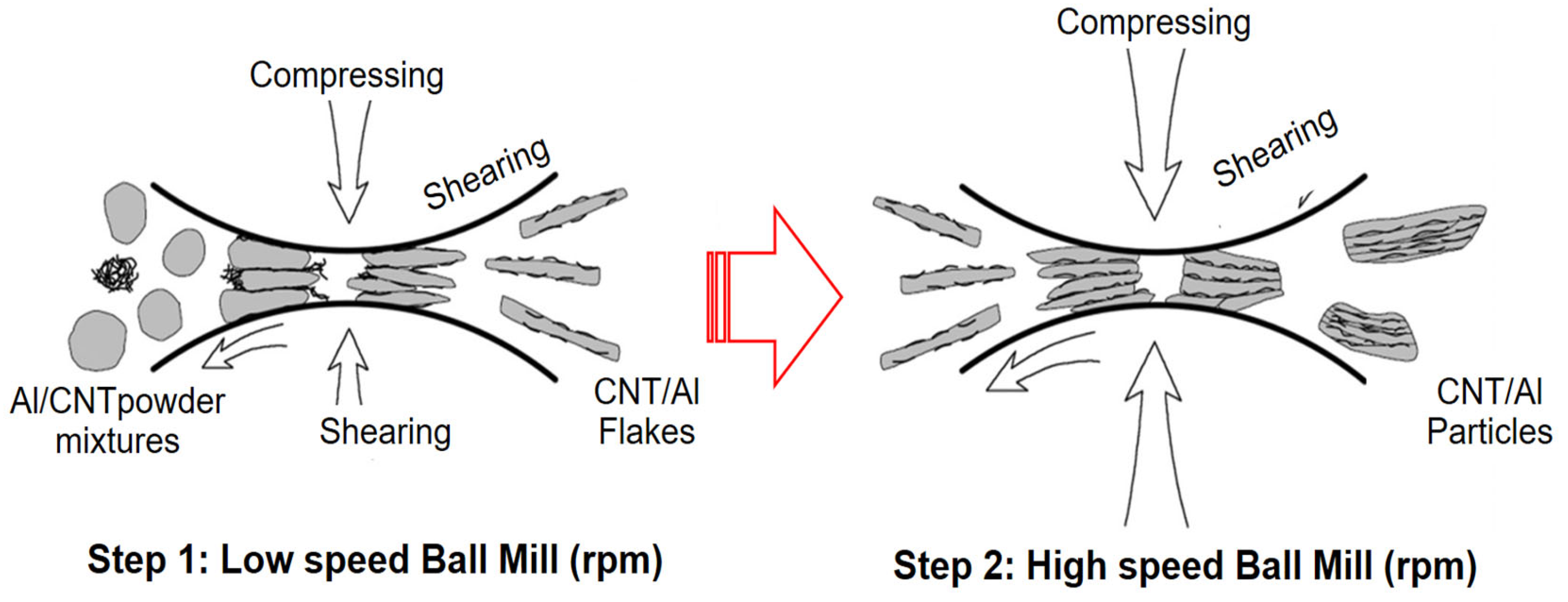 Compressing

Shearing

Al/CNTpowder mixtures

Shearing

CNT/Al Flakes

Step 1: Low speed Ball Mill (rpm)

Compressing

Shearing

CNT/Al Particles

Step 2: High speed Ball Mill (rpm)