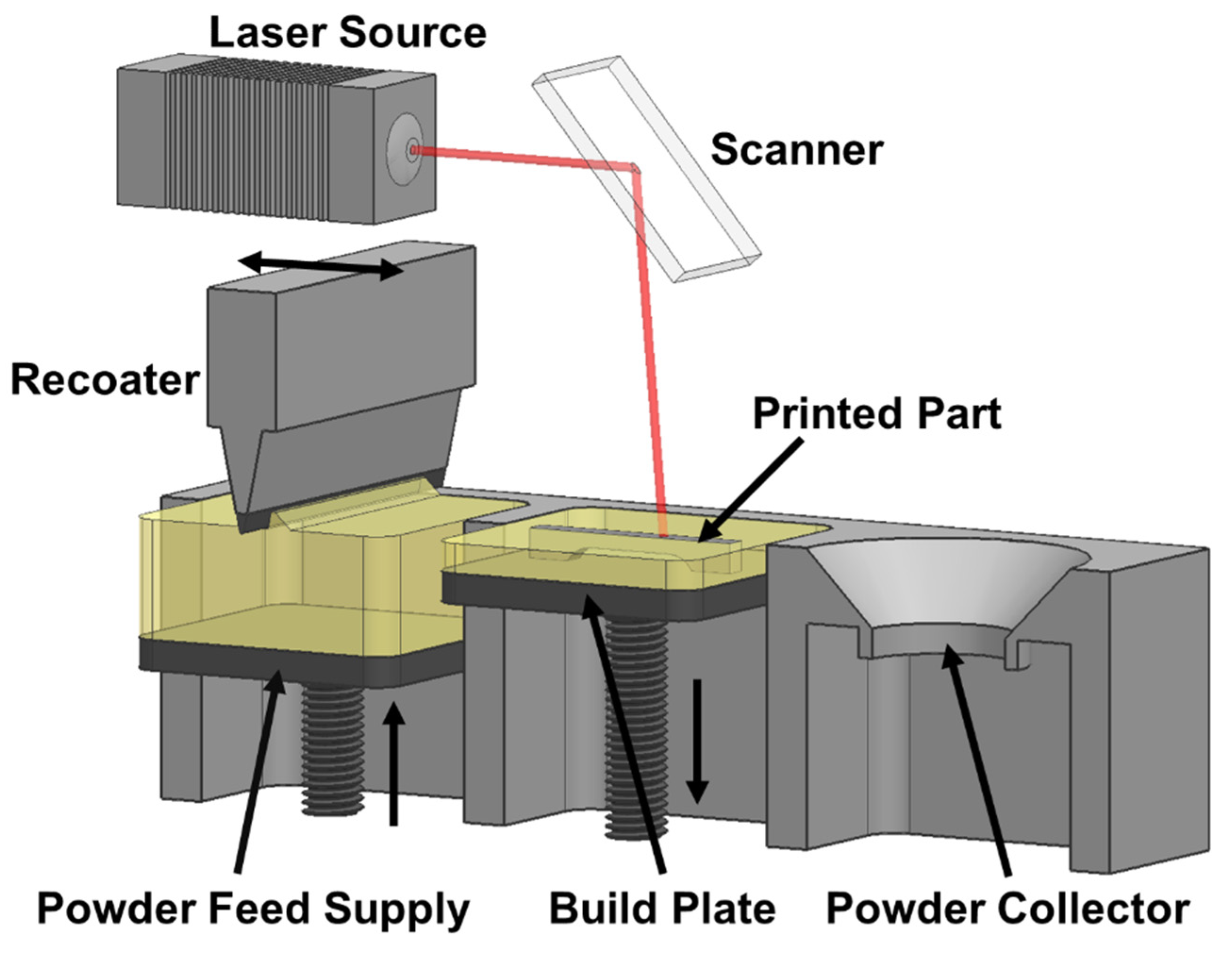 Laser Source

Scanner

Recoater

Printed Part

Powder Feed Supply

Build Plate

Powder Collector