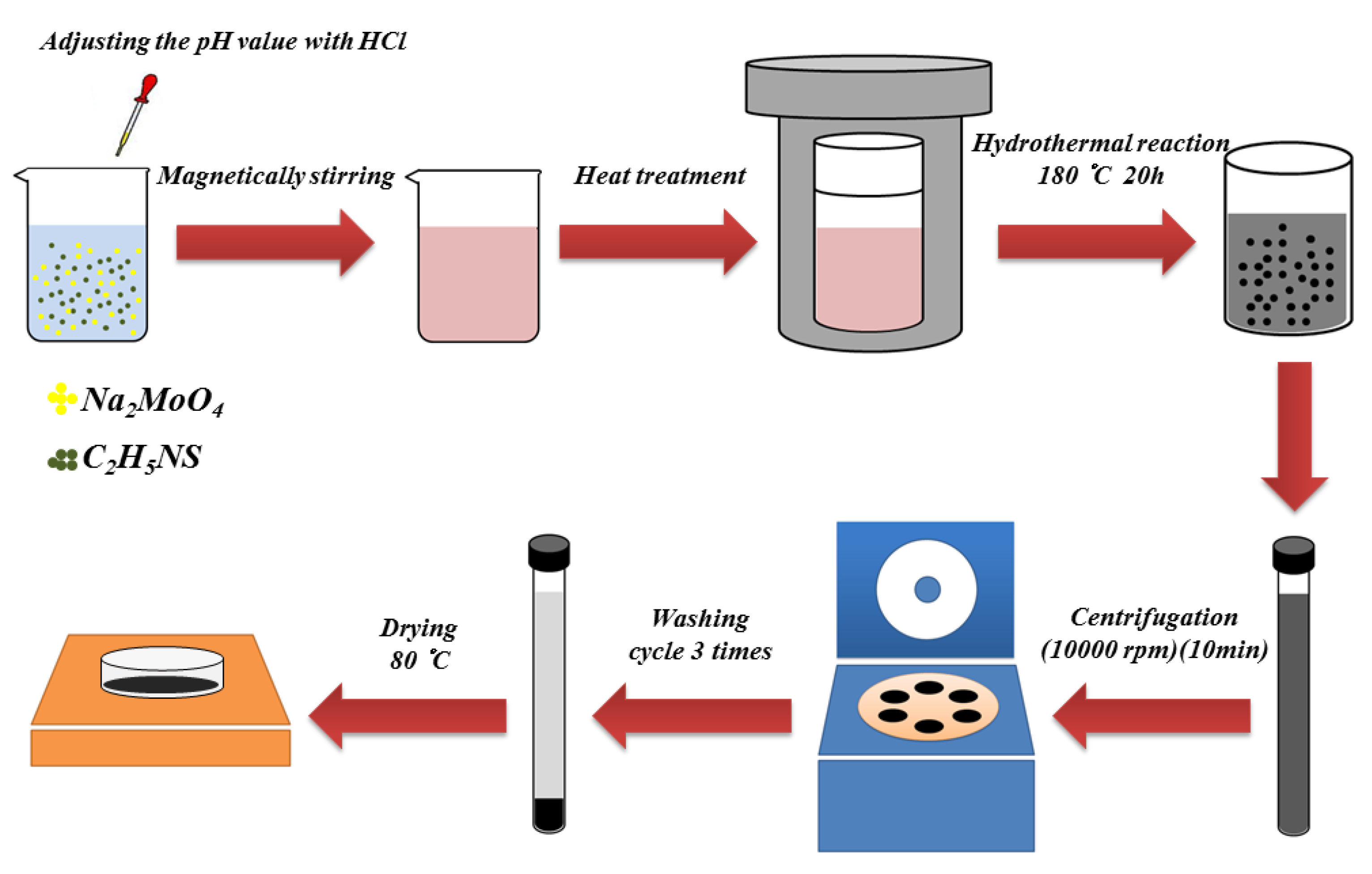 Adjusting the pH value with HCl

Magnetically stirring

Heat treatment

Hydrothermal reaction
180 ℃ 20h

$Na_2MoO_4$

$C_2H_5NS$

Centrifugation
(10000 rpm)(10min)

Washing
cycle 3 times

Drying
80 ℃