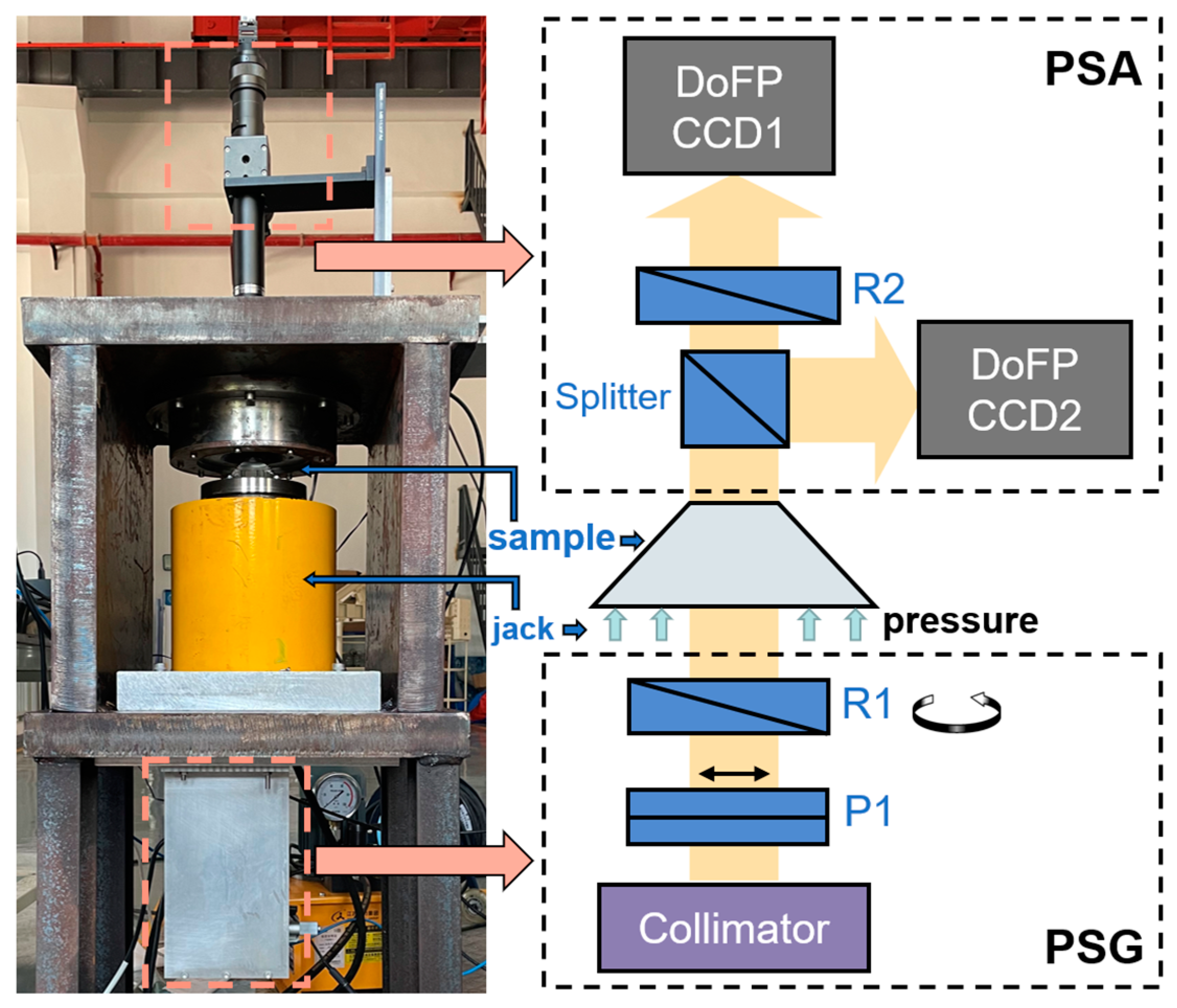 PSA

DoFP CCD1

R2

Splitter

DoFP CCD2

sample

jack

pressure

R1

P1

Collimator

PSG