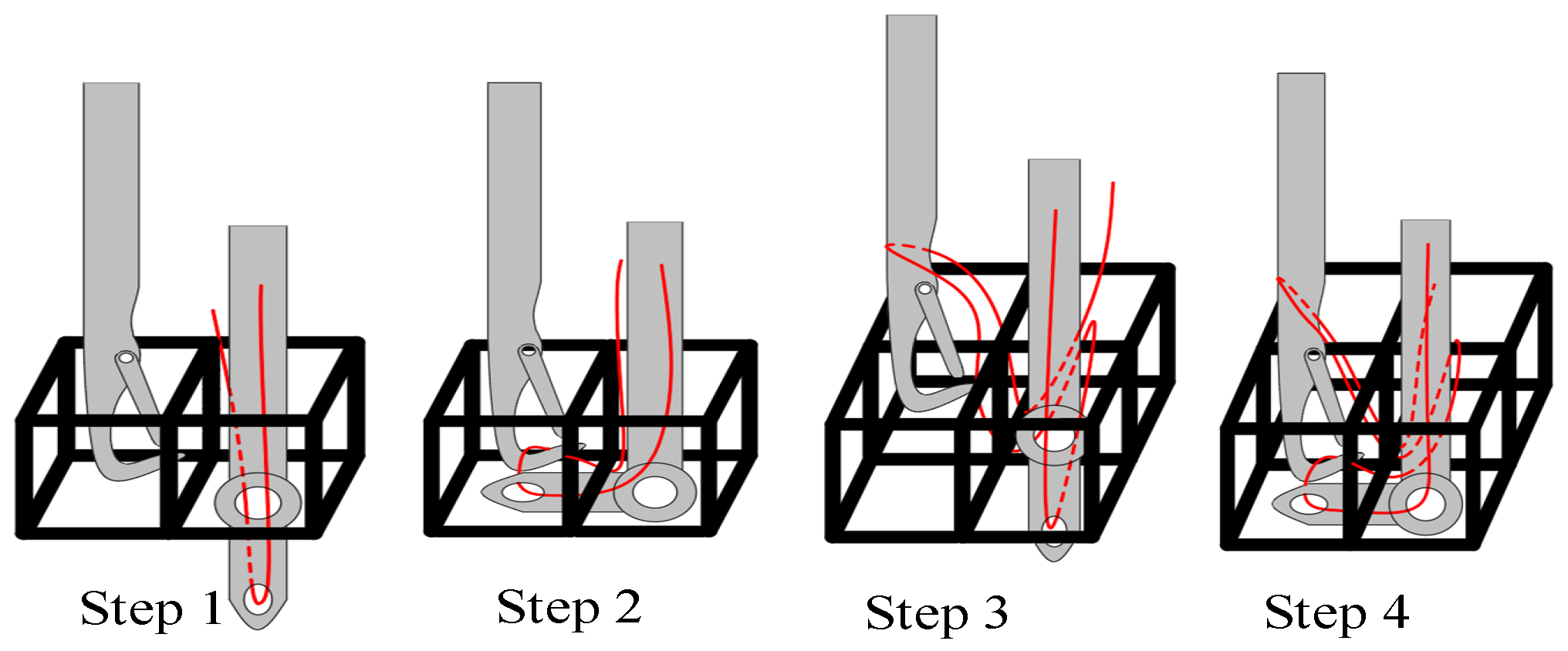 Step 1

Step 2

Step 3

Step 4