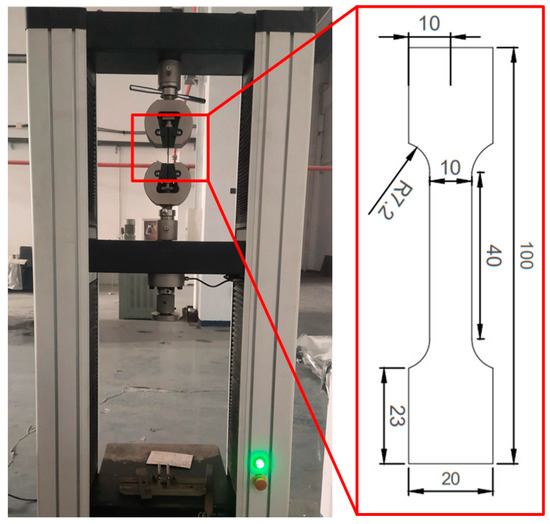 10

R7.2

10

40

100

23

20