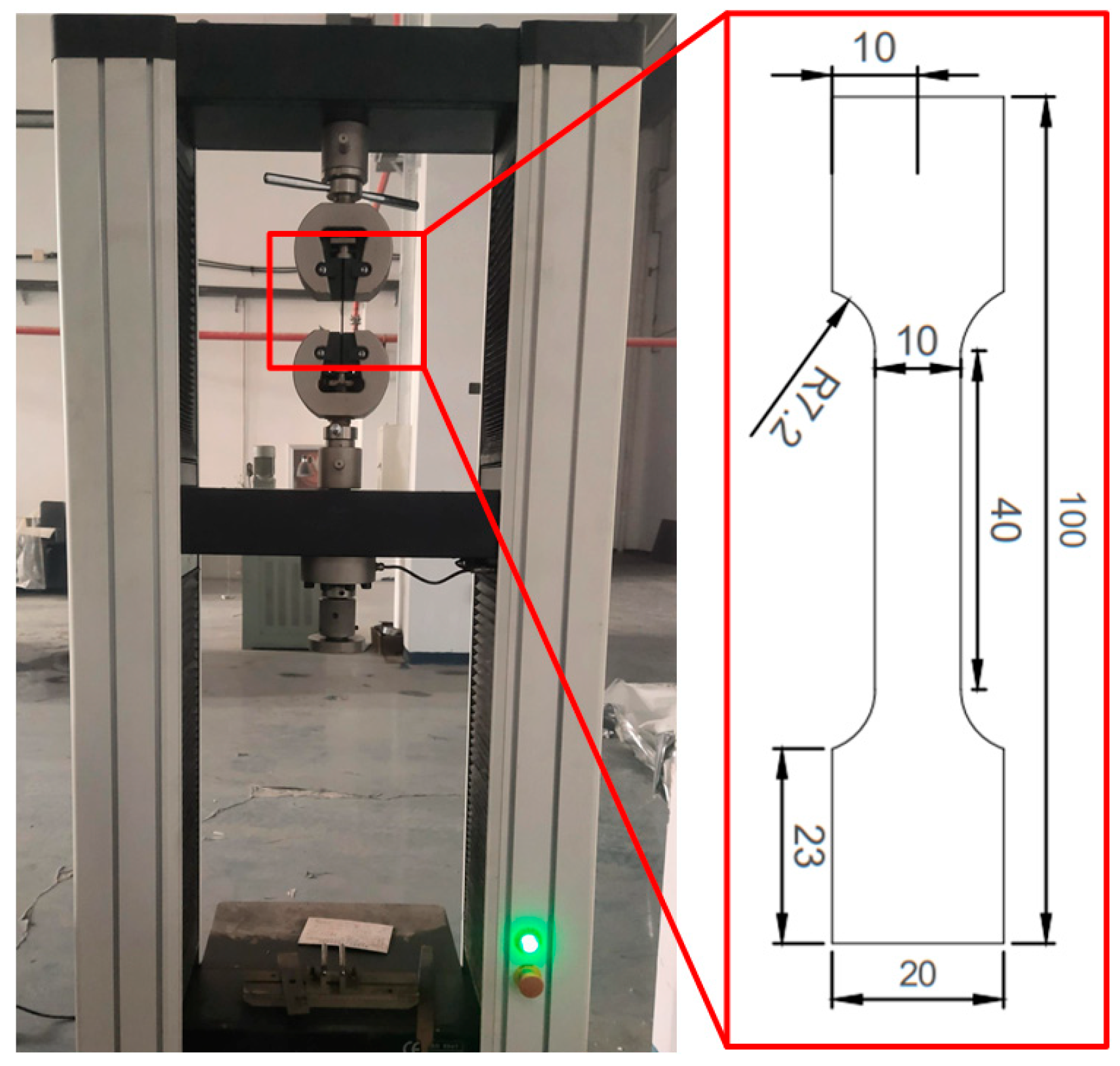 10
10
R7.2
40
100
23
20