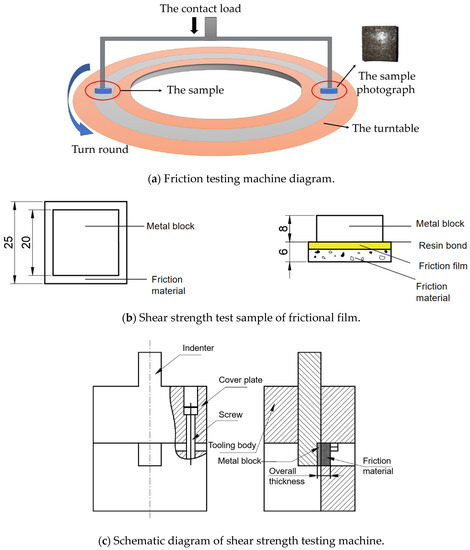 The contact load

The sample

The sample photograph

The turntable

Turn round

(a) Friction testing machine diagram.

25

20

Metal block

Friction material

8

6

Metal block

Resin bond

Friction film

Friction material

(b) Shear strength test sample of frictional film.

Indenter

Cover plate

Screw

Tooling body

Metal block

Overall thickness

Friction material

(c) Schematic diagram of shear strength testing machine.