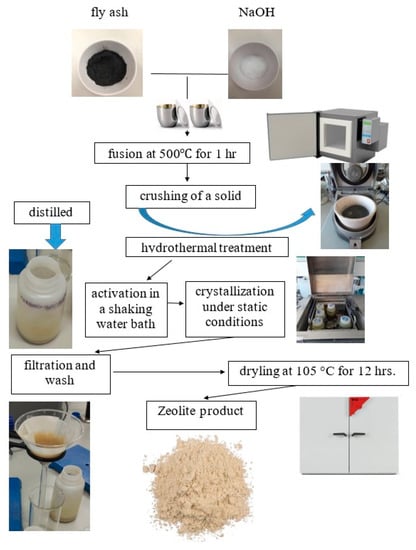 fly ash

NaOH

fusion at 500°C for 1 hr

crushing of a solid

distilled

hydrothermal treatment

activation in a shaking water bath

crystallization under static conditions

filtration and wash

dryling at 105 °C for 12 hrs.

Zeolite product