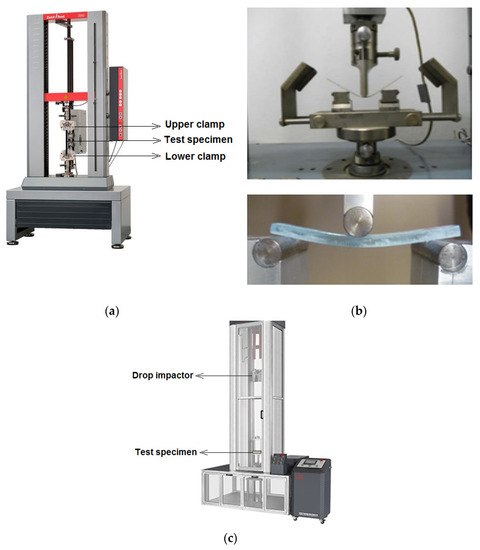 Upper clamp
Test specimen
Lower clamp

(a)

(b)

Drop impactor

Test specimen

(c)