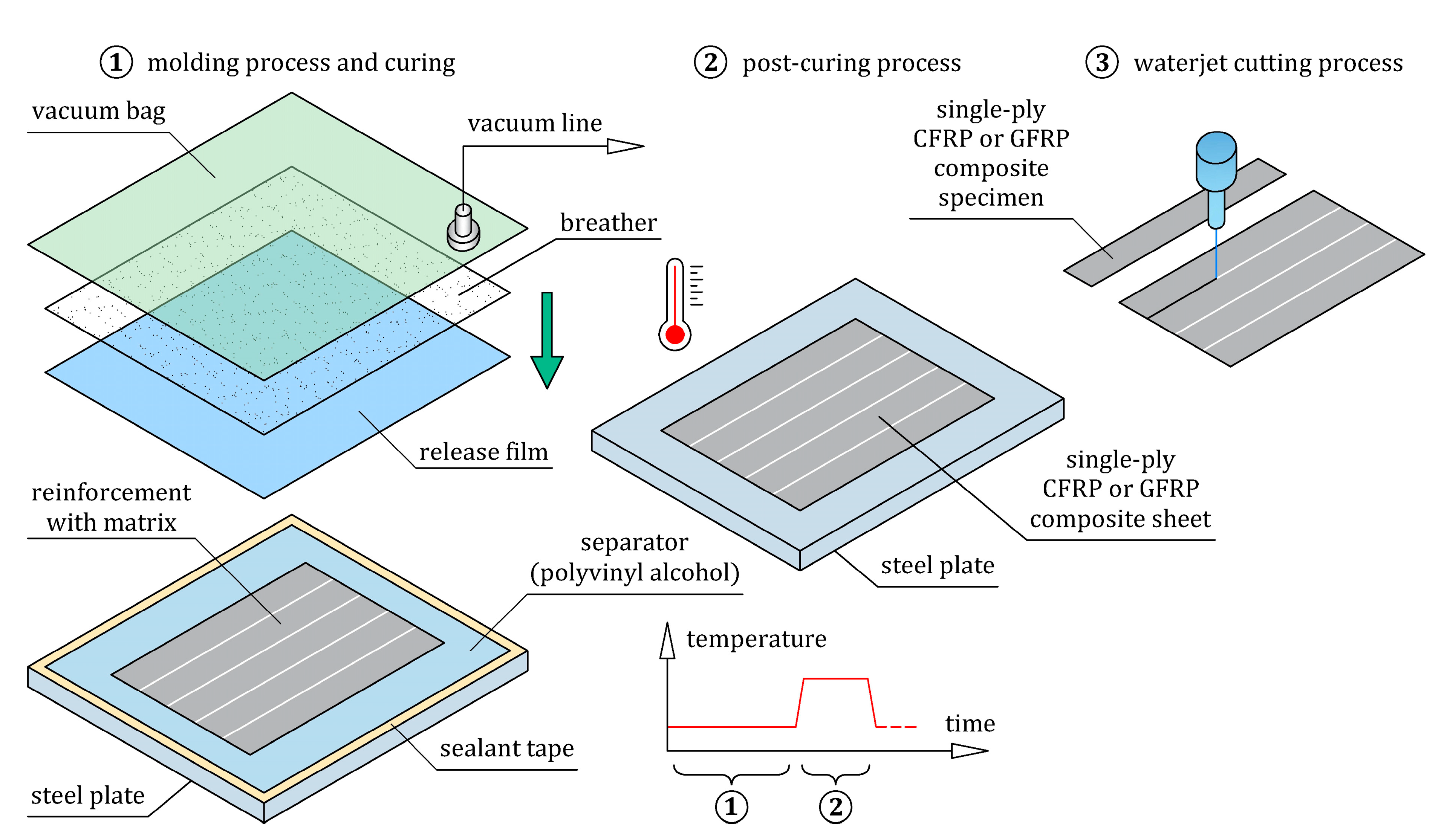 ① molding process and curing

② post-curing process

③ waterjet cutting process

vacuum bag

vacuum line

breather

release film

reinforcement with matrix

separator (polyvinyl alcohol)

sealant tape

steel plate

single-ply CFRP or GFRP composite specimen

single-ply CFRP or GFRP composite sheet

steel plate

temperature

time

①

②