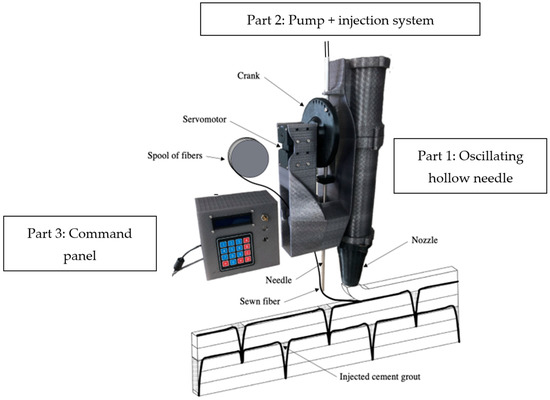 Part 2: Pump + injection system

Crank

Servomotor

Spool of fibers

Part 1: Oscillating hollow needle

Part 3: Command panel

Nozzle

Needle

Sewn fiber

Injected cement grout