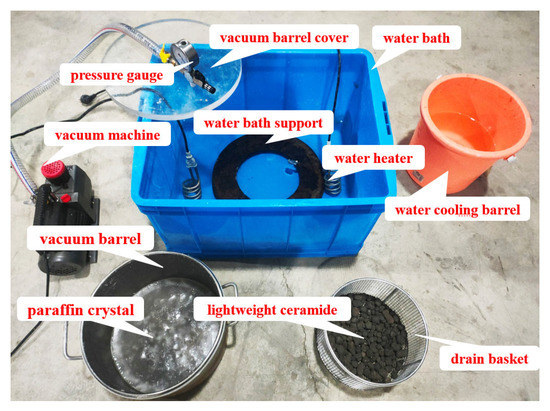 vacuum barrel cover
water bath
pressure gauge
water bath support
vacuum machine
water heater
water cooling barrel
vacuum barrel
paraffin crystal
lightweight ceramide
drain basket