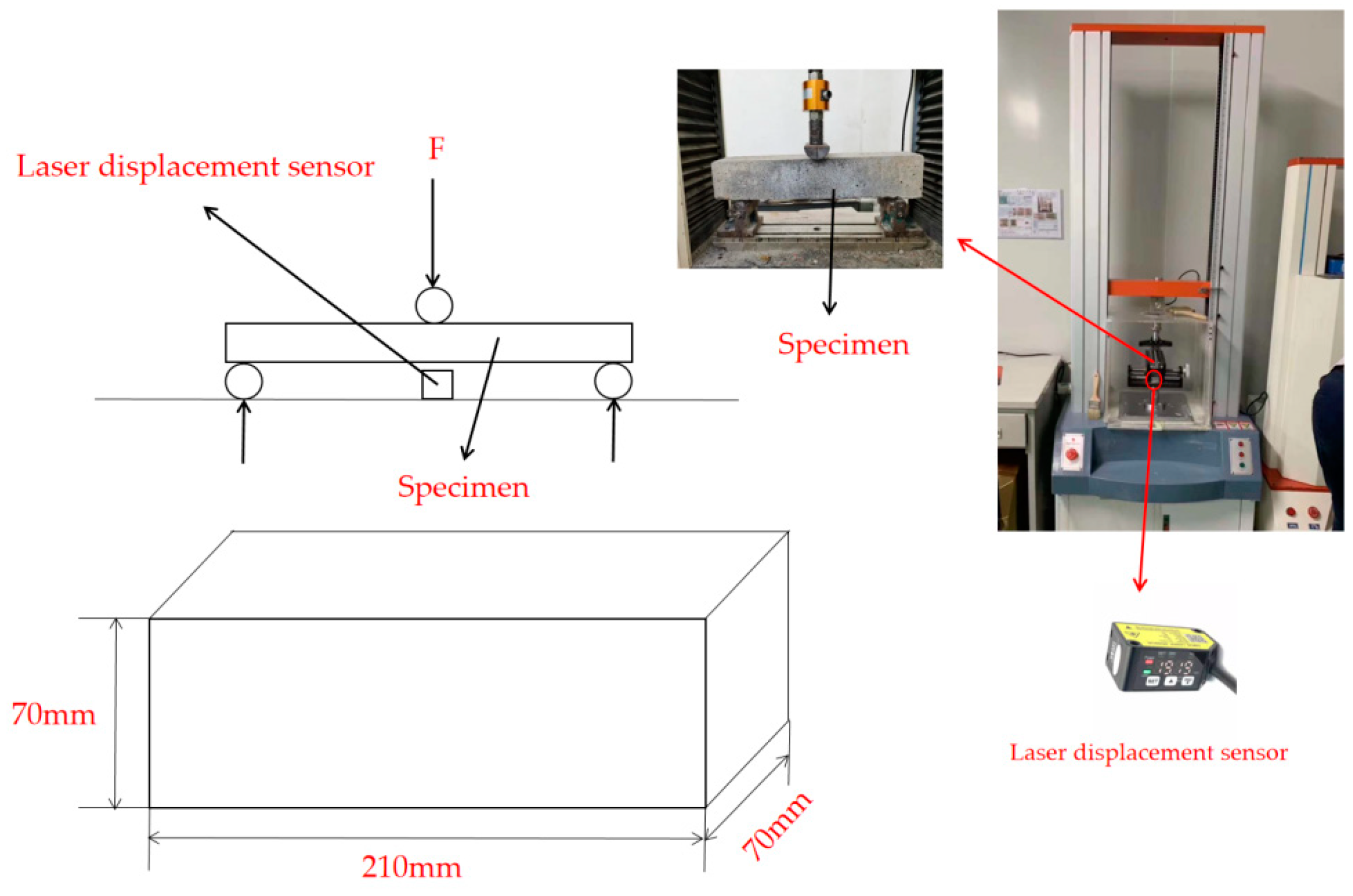 Laser displacement sensor

F

Specimen

Specimen

70mm

210mm

70mm

Laser displacement sensor