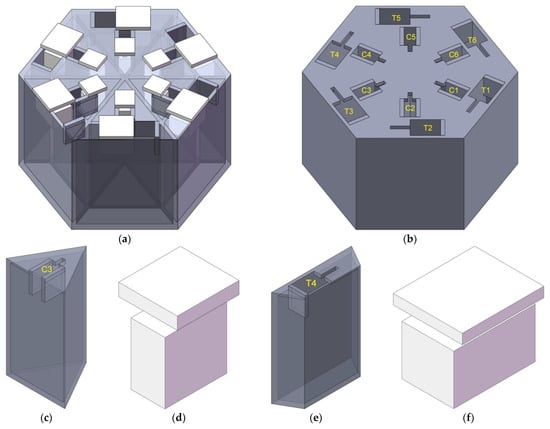 (a)

T5
C5
T6
T4
C4
C6
C3
C1
T1
T3
C2
T2

(b)

C3

(c)

(d)

T4

(e)

(f)