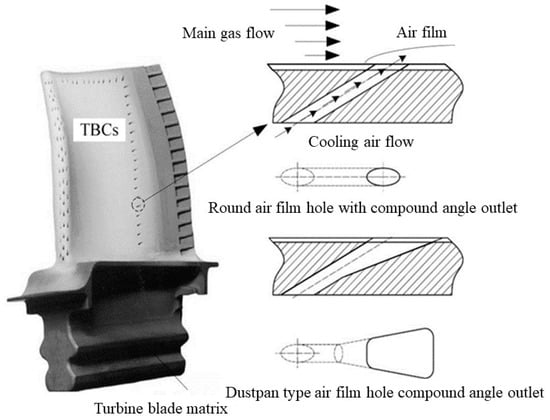 Main gas flow

Air film

TBCs

Cooling air flow

Round air film hole with compound angle outlet

Dustpan type air film hole compound angle outlet

Turbine blade matrix