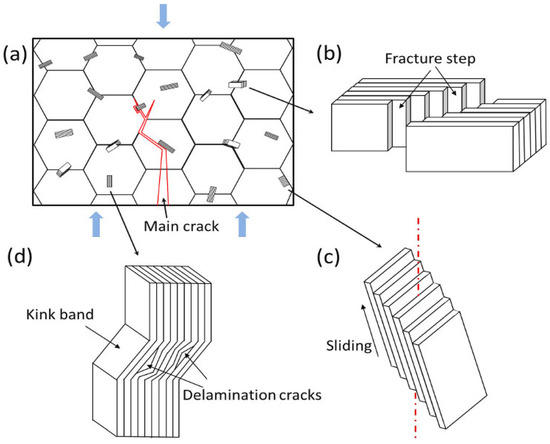 (a)

(b)

Fracture step

Main crack

(d)

(c)

Kink band

Sliding

Delamination cracks