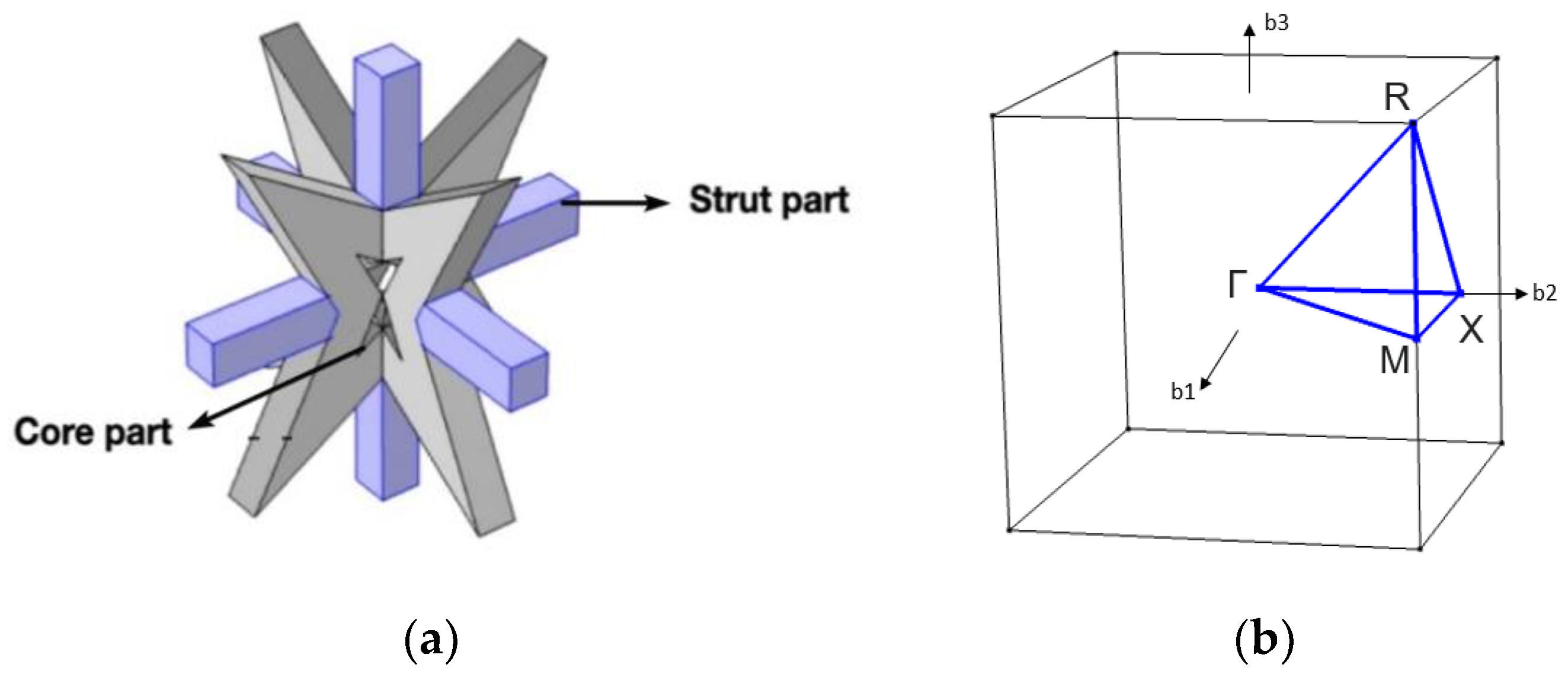 Strut part

Core part

(a)

b3

R

Γ

b2

X

M

b1

(b)