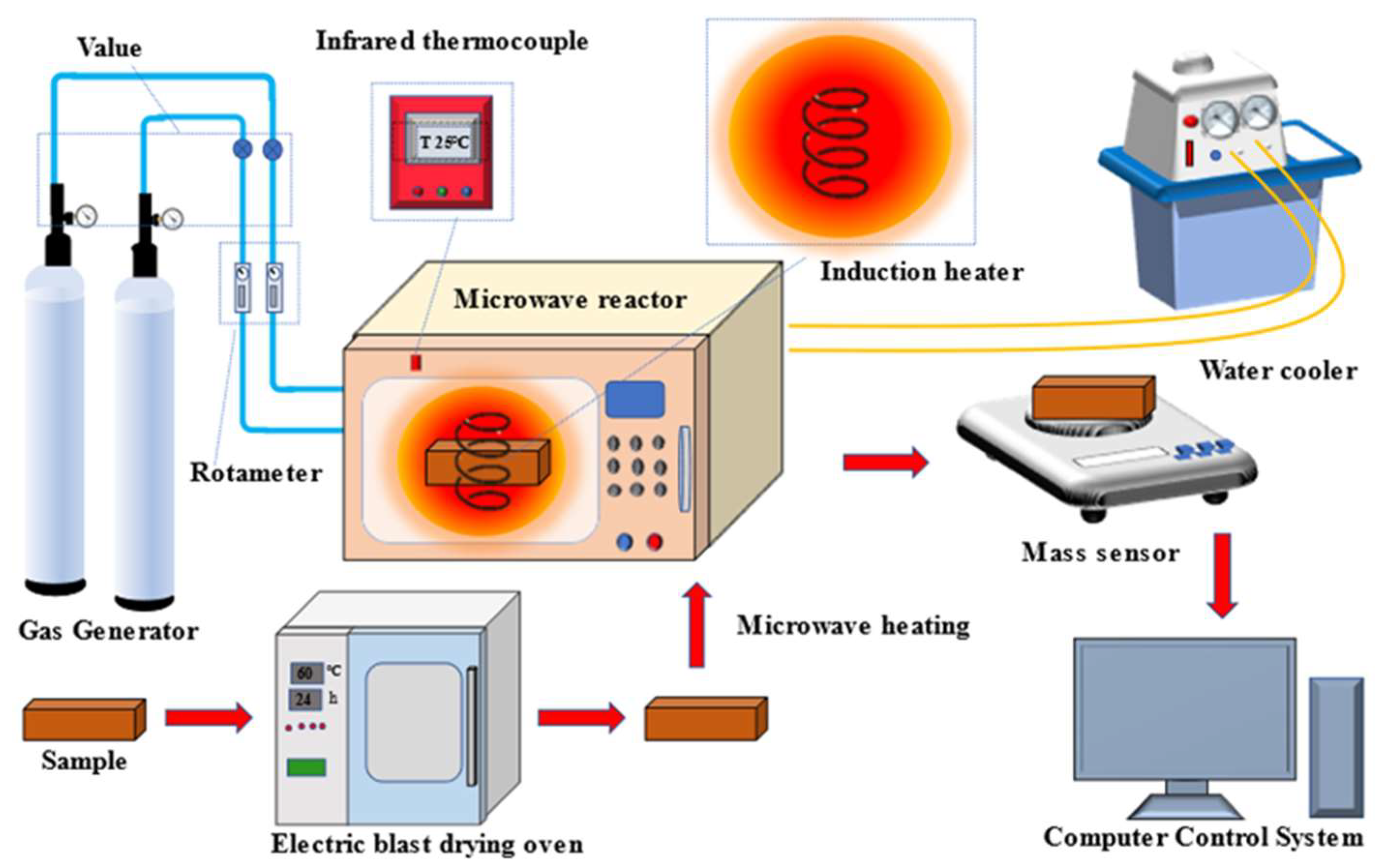 Value

Infrared thermocouple

T 25°C

Induction heater

Microwave reactor

Water cooler

Rotameter

Mass sensor

Gas Generator

Microwave heating

60 °C
24 h

Sample

Electric blast drying oven

Computer Control System