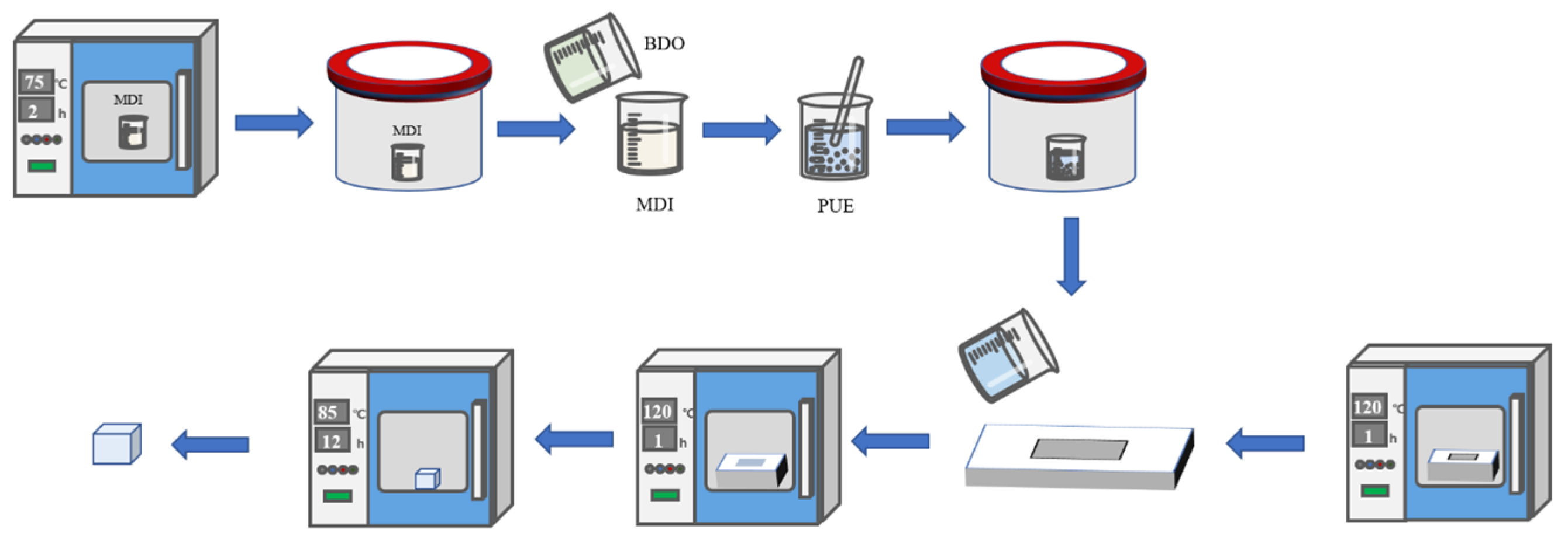 75 ℃
2 h
MDI

MDI

BDO

MDI

PUE

120 ℃
1 h

120 ℃
1 h

85 ℃
12 h