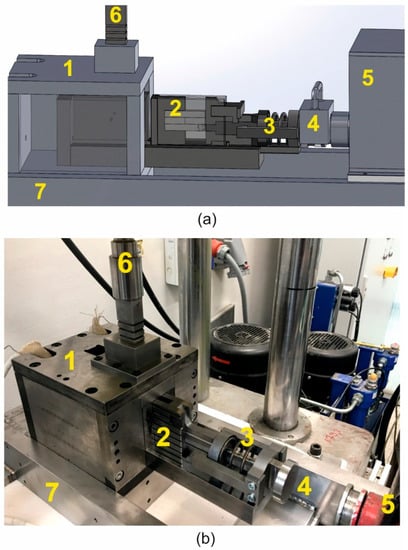 6
1
5
2
3
4
7
(a)

6
1
2
3
4
5
7
(b)