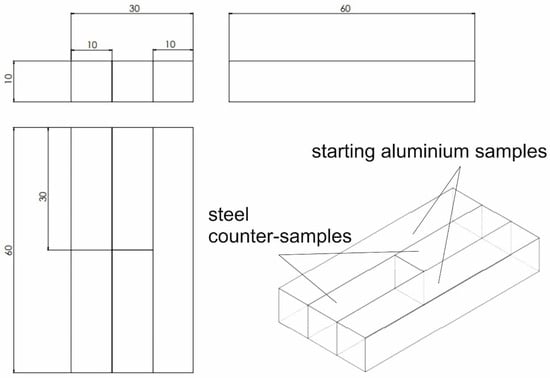 30

10

10

10

60

30

60

starting aluminium samples

steel counter-samples