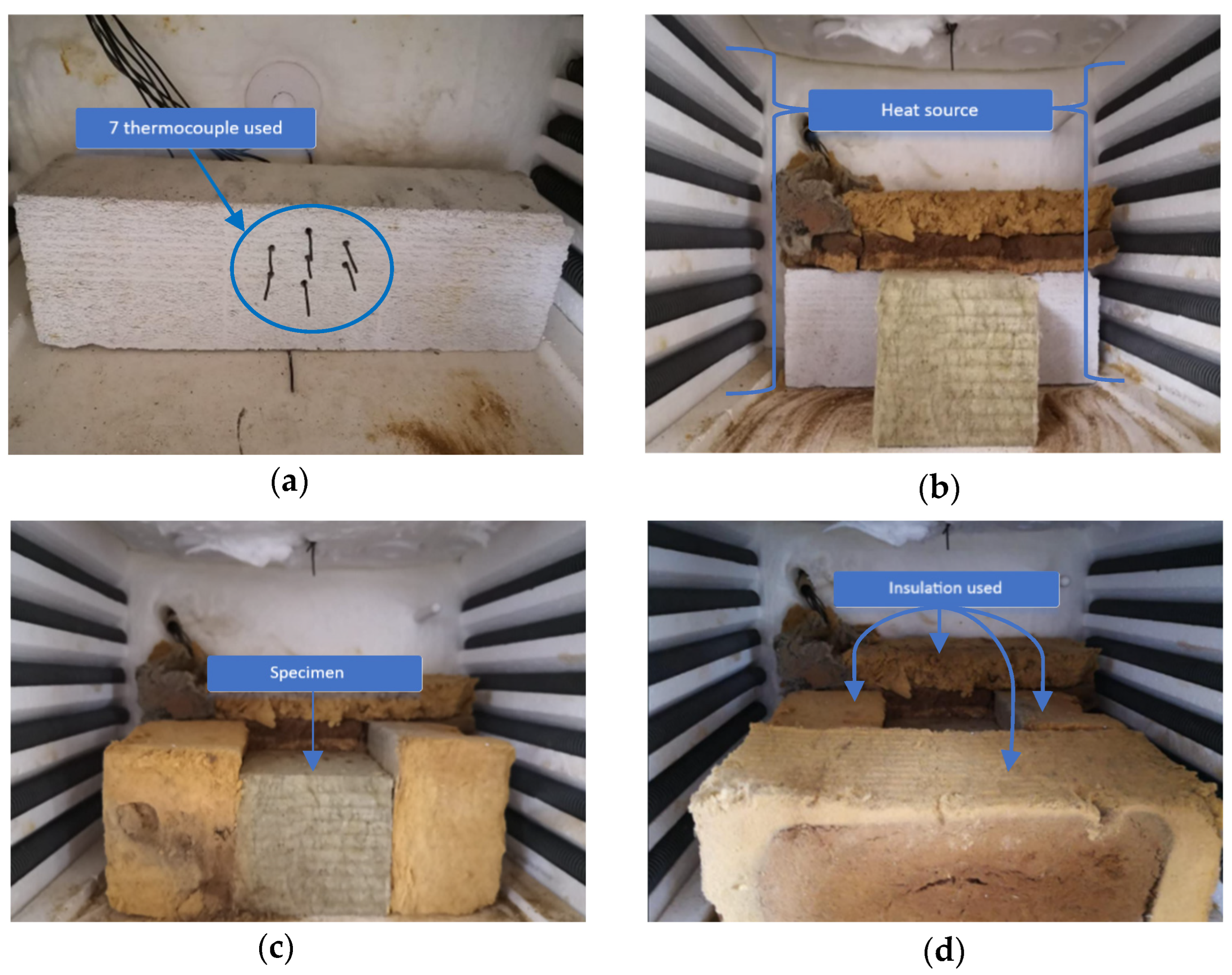 7 thermocouple used

(a)

Heat source

(b)

Specimen

(c)

Insulation used

(d)