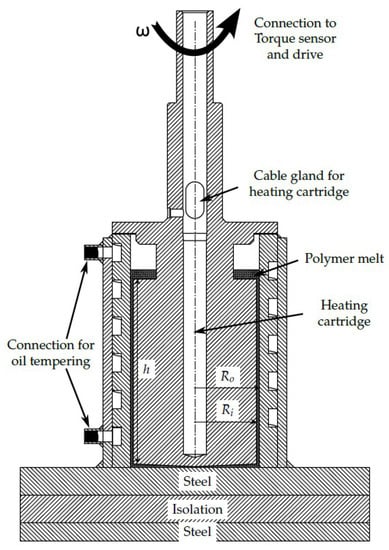 ω

Connection to Torque sensor and drive

Cable gland for heating cartridge

Polymer melt

Heating cartridge

Connection for oil tempering

$h$

$R_o$

$R_i$

Steel

Isolation

Steel