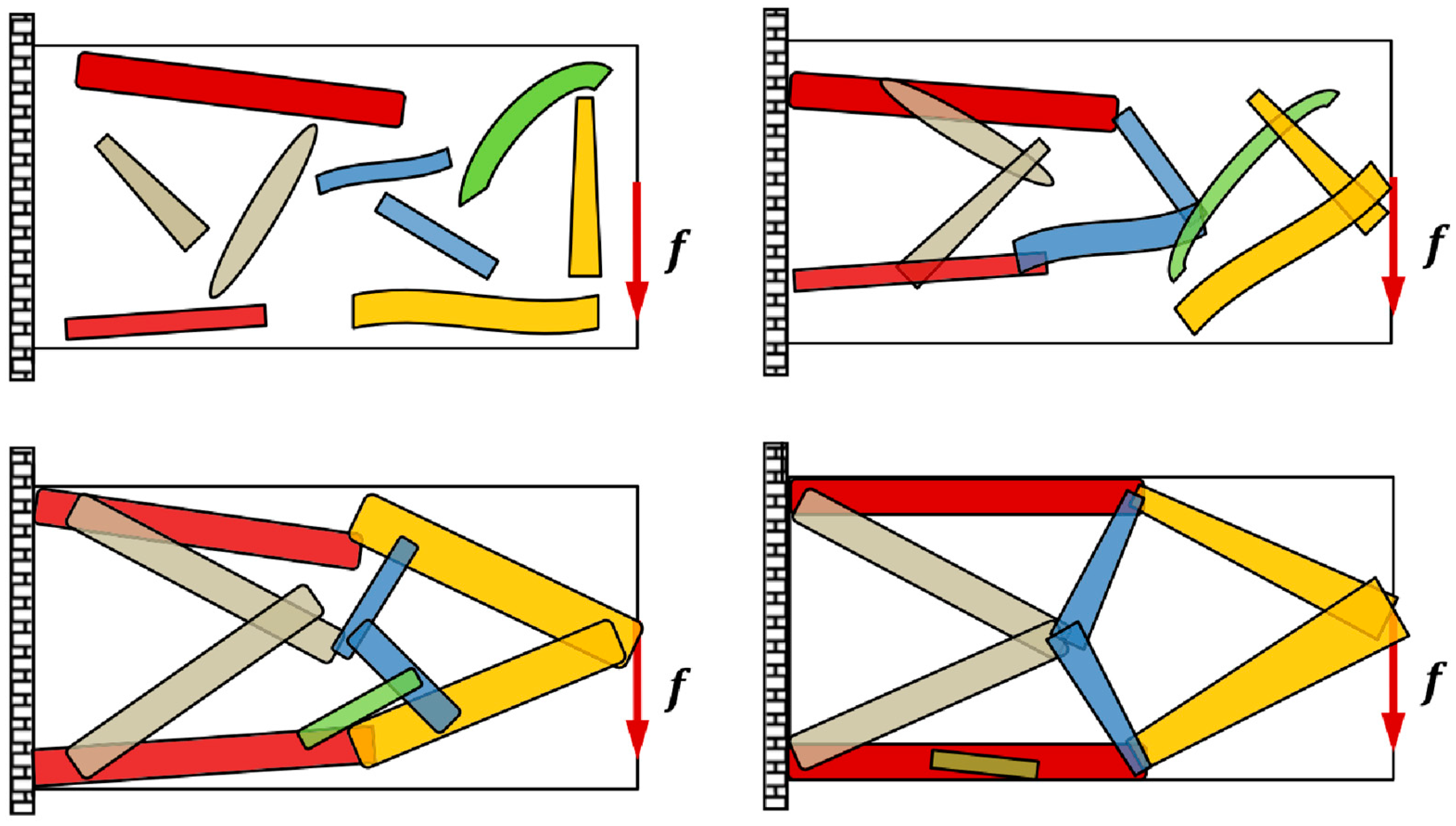 $f$

$f$

$f$

$f$