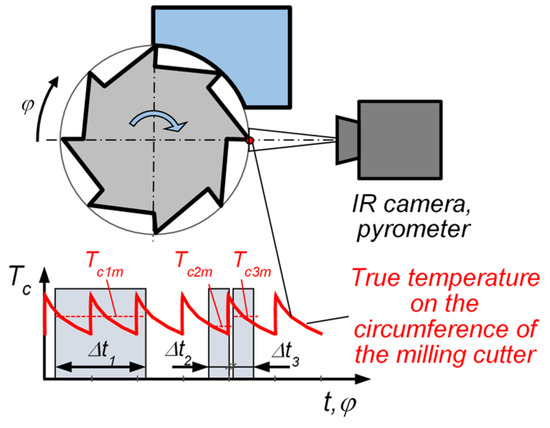 $\varphi$

IR camera, pyrometer

$T_c$

$T_{c1m}$

$T_{c2m}$

$T_{c3m}$

True temperature on the circumference of the milling cutter

$\Delta t_1$

$\Delta t_2$

$\Delta t_3$

$t, \varphi$