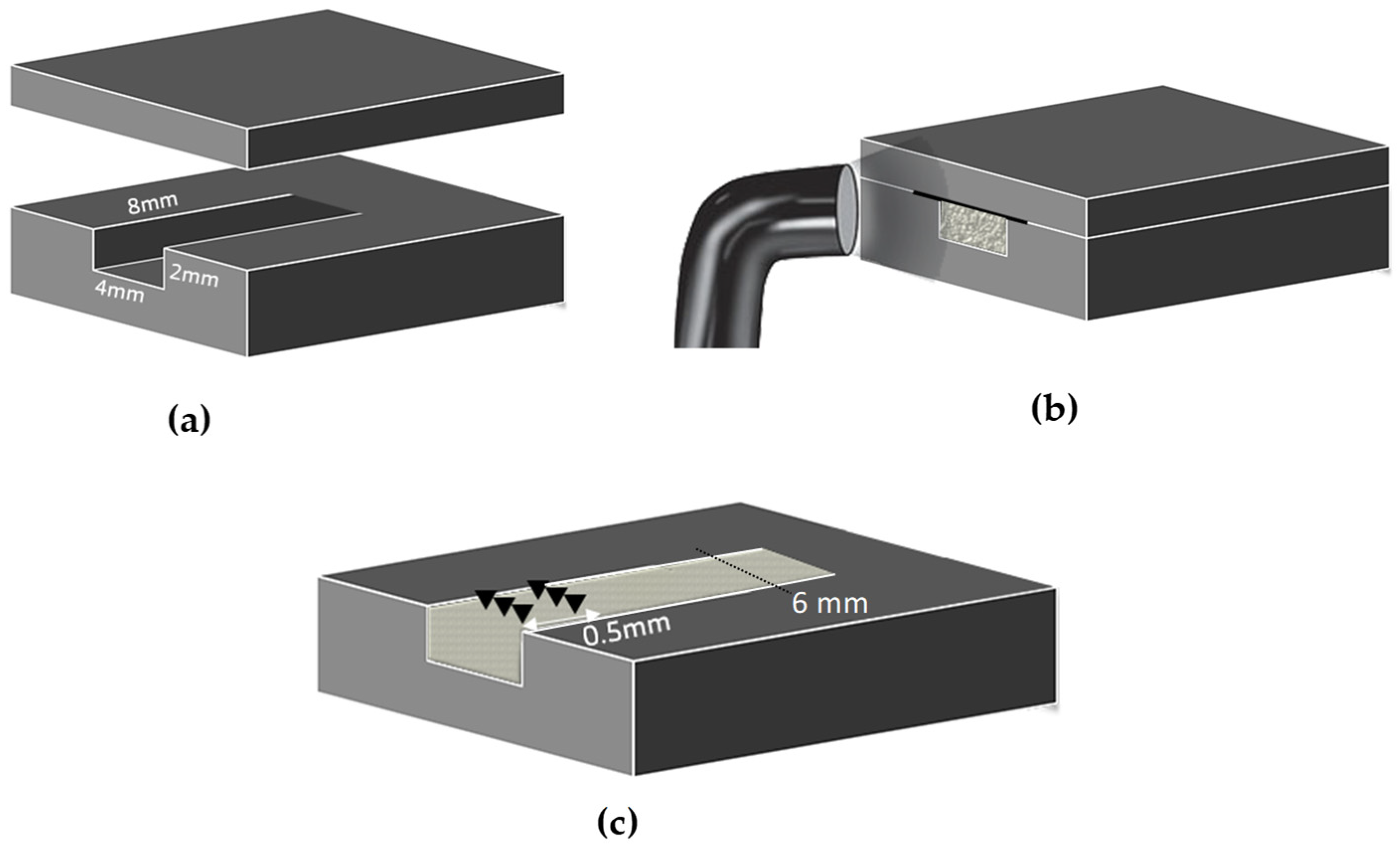 8mm
2mm
4mm

(a)

(b)

6 mm
0.5mm

(c)