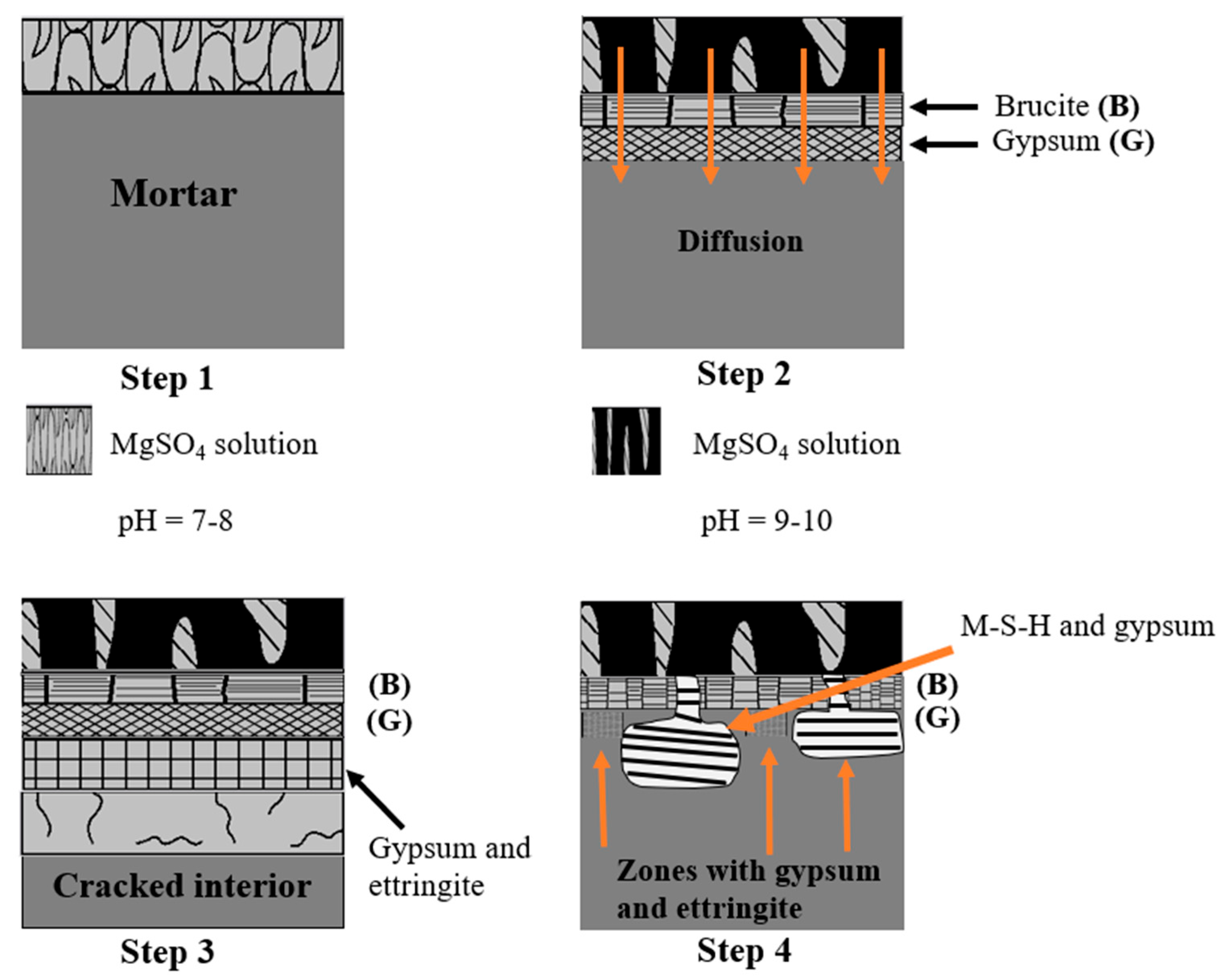 Mortar

Step 1

$MgSO_4$ solution

pH = 7-8

Brucite (B)

Gypsum (G)

Diffusion

Step 2

$MgSO_4$ solution

pH = 9-10

(B)

(G)

Gypsum and ettringite

Cracked interior

Step 3

M-S-H and gypsum

(B)

(G)

Zones with gypsum and ettringite

Step 4