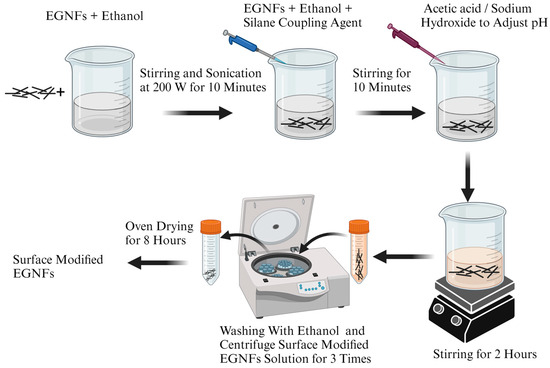 EGNFs + Ethanol

+

Stirring and Sonication at 200 W for 10 Minutes

EGNFs + Ethanol + Silane Coupling Agent

Stirring for 10 Minutes

Acetic acid / Sodium Hydroxide to Adjust pH

Stirring for 2 Hours

Washing With Ethanol and Centrifuge Surface Modified EGNFs Solution for 3 Times

Oven Drying for 8 Hours

Surface Modified EGNFs