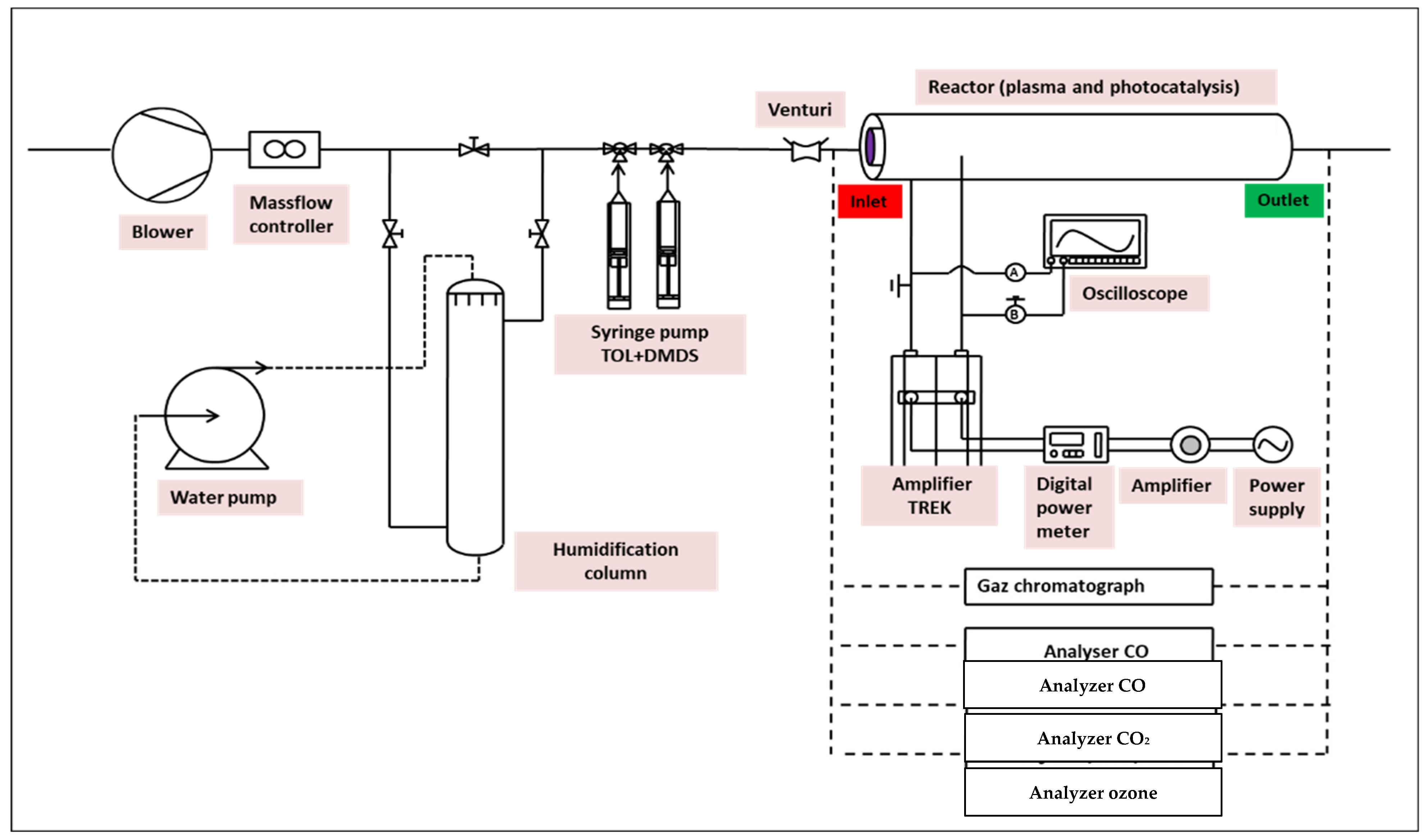 Reactor (plasma and photocatalysis)

Venturi

Blower

Massflow controller

Inlet

Outlet

A

B

Oscilloscope

Syringe pump TOL+DMDS

Water pump

Humidification column

Amplifier TREK

Digital power meter

Amplifier

Power supply

Gaz chromatograph

Analyser CO

Analyzer CO

Analyzer $CO_2$

Analyzer ozone