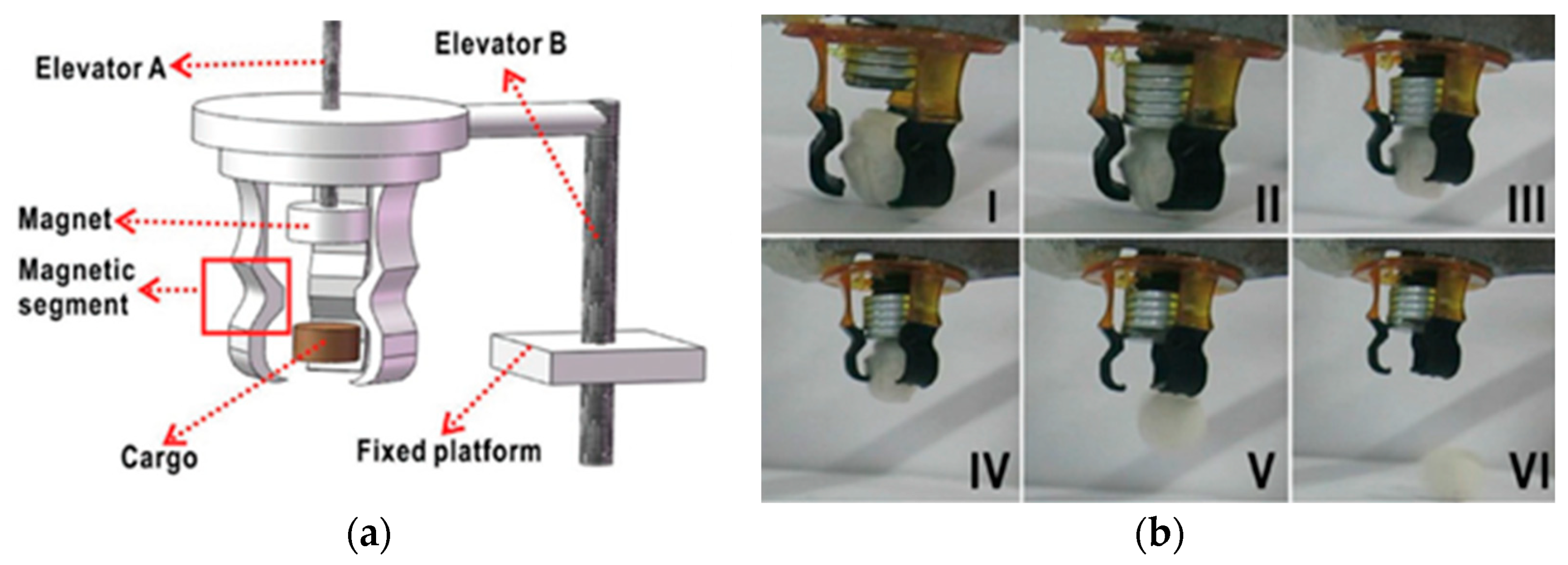 Elevator A

Elevator B

Magnet

Magnetic segment

Cargo

Fixed platform

(a)

I

II

III

IV

V

VI

(b)