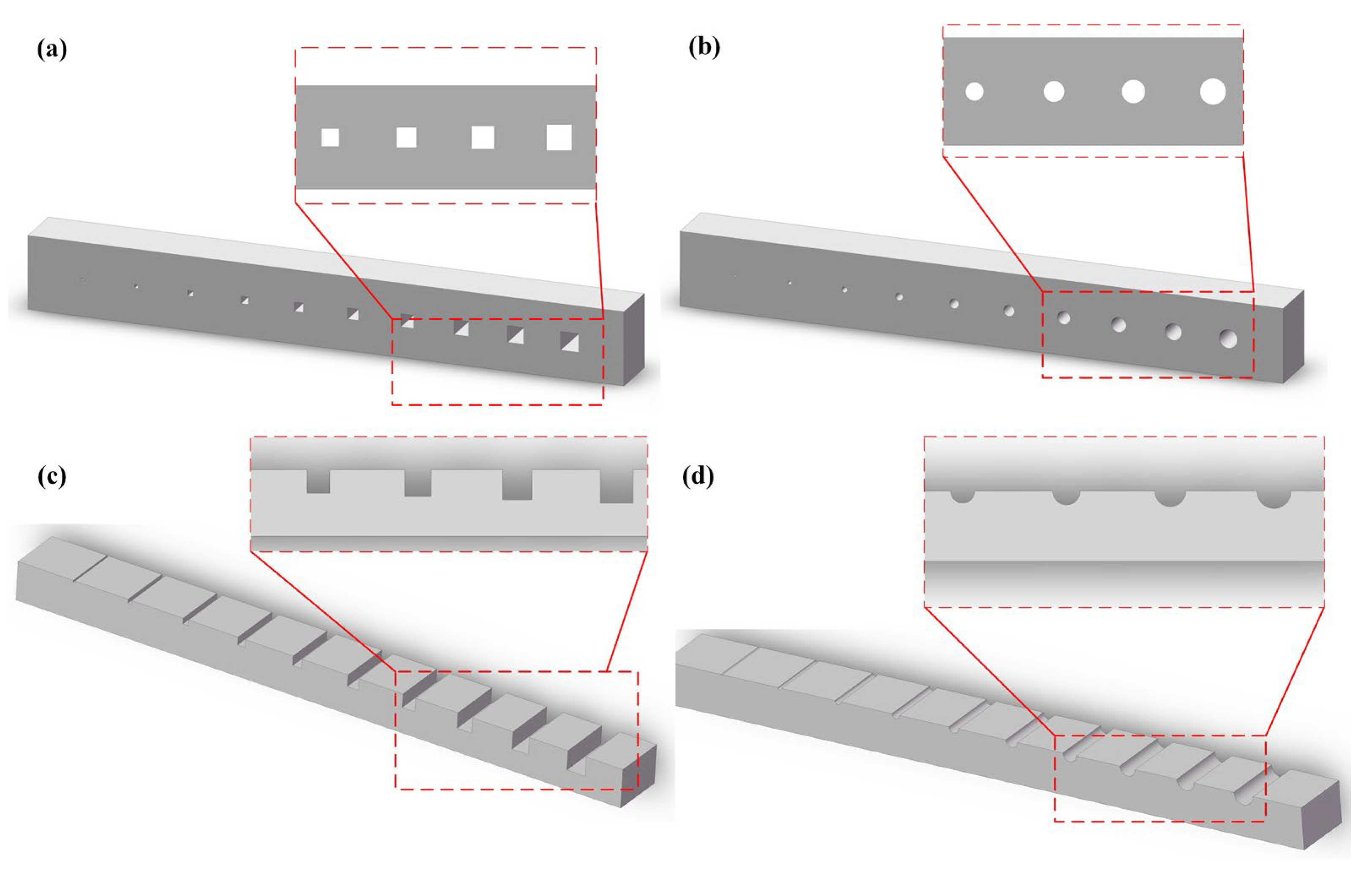 (a)

(b)

(c)

(d)