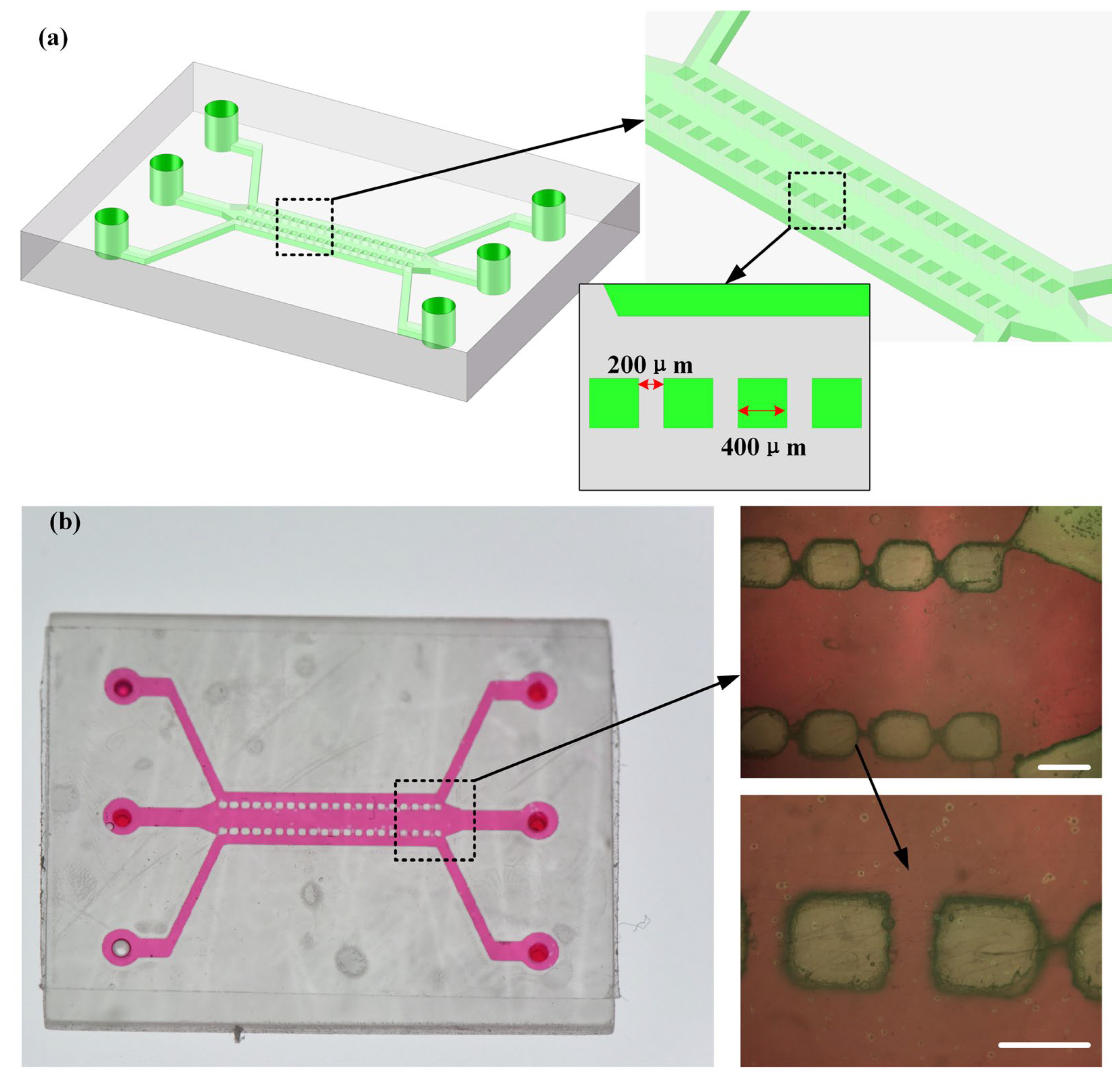 (a)

200 μ m

400 μ m

(b)