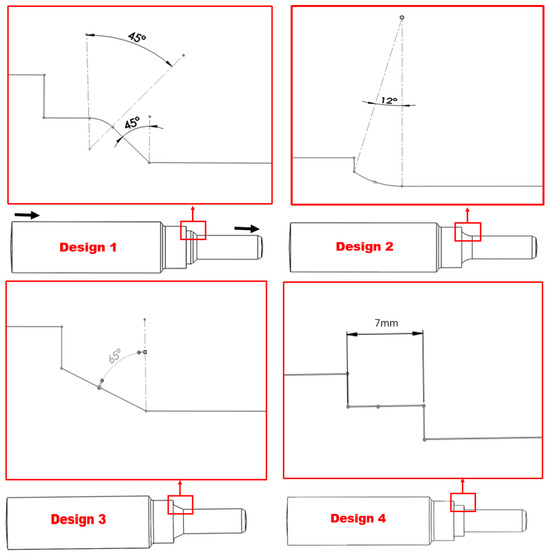 45°

45°

Design 1

12°

Design 2

65°

Design 3

7mm

Design 4