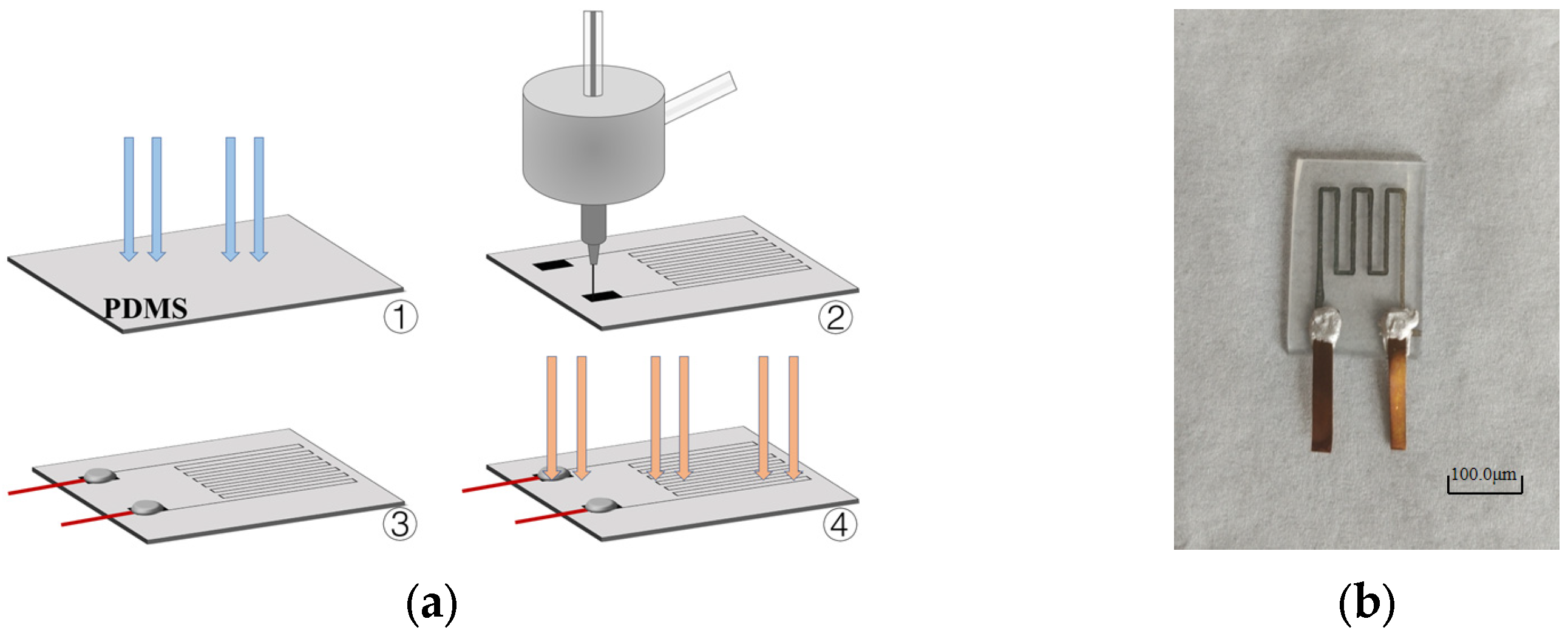 PDMS

①

②

③

④

100.0μm

(a)

(b)