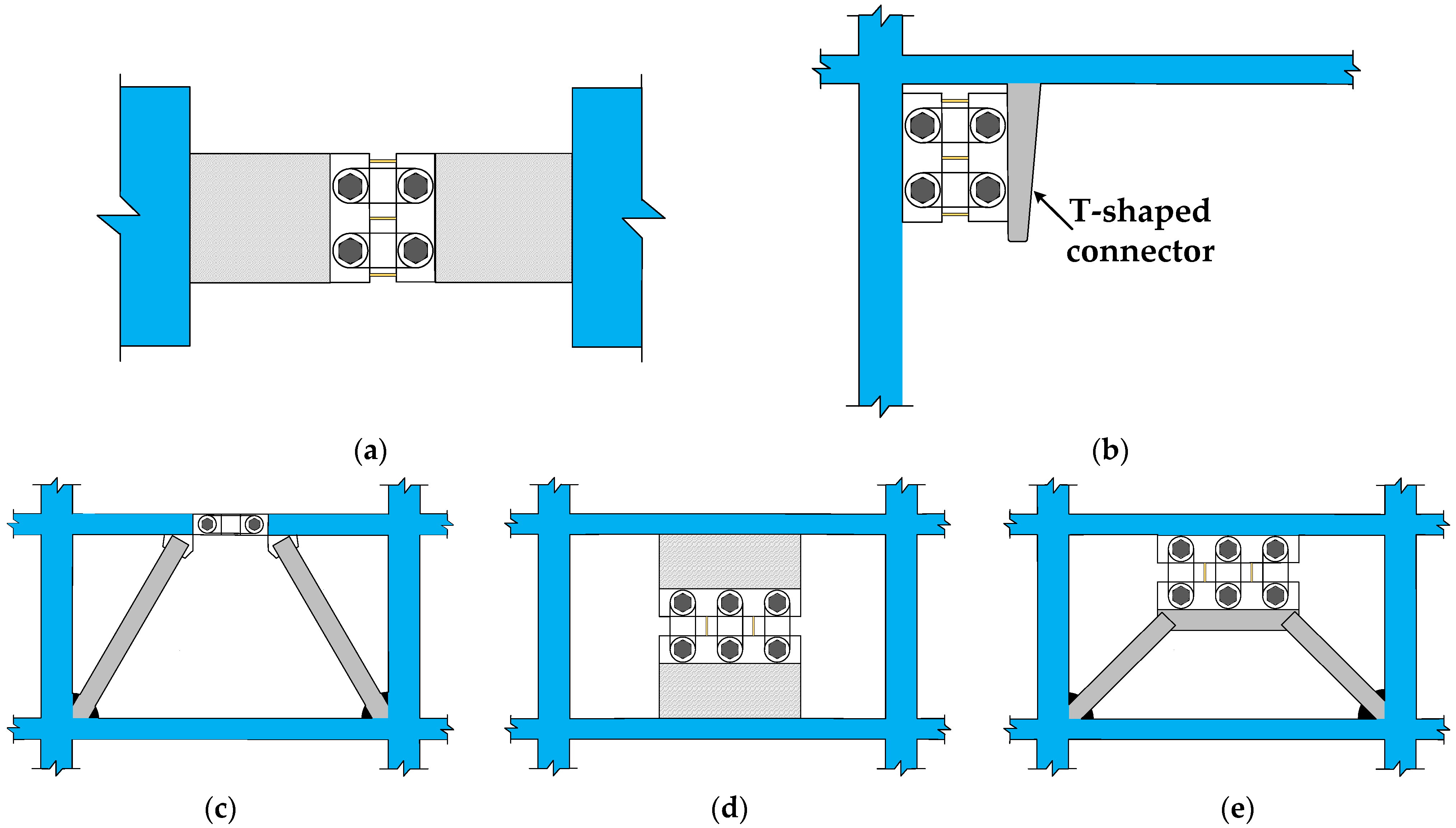 T-shaped connector

(a)

(b)

(c)

(d)

(e)