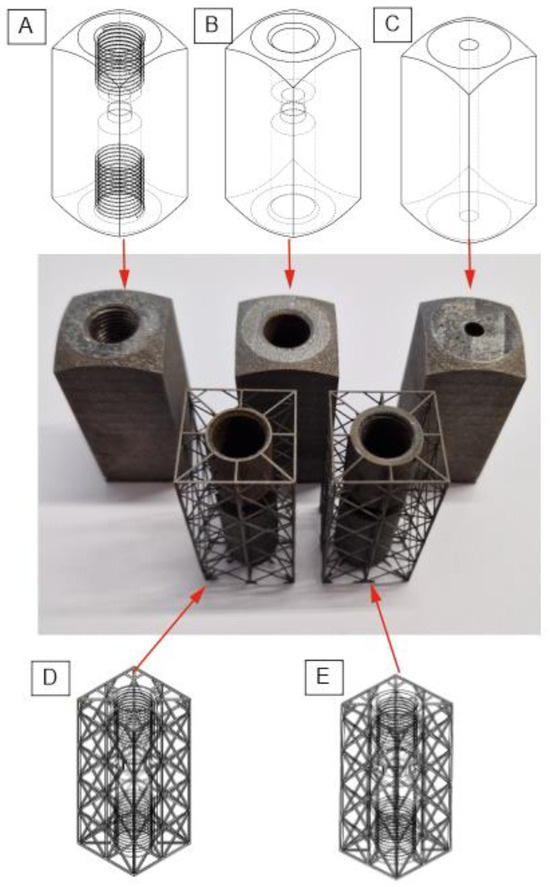 A

B

C

D

E