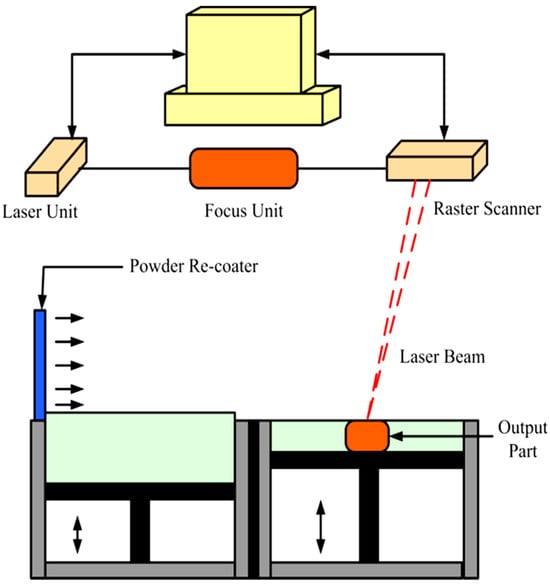 Laser Unit

Focus Unit

Raster Scanner

Powder Re-coater

Laser Beam

Output Part