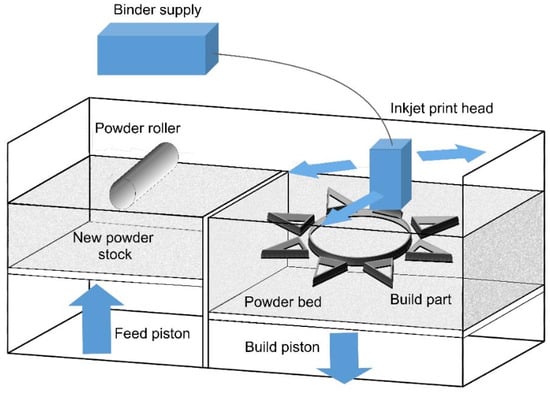 Binder supply

Inkjet print head

Powder roller

New powder stock

Powder bed

Build part

Feed piston

Build piston