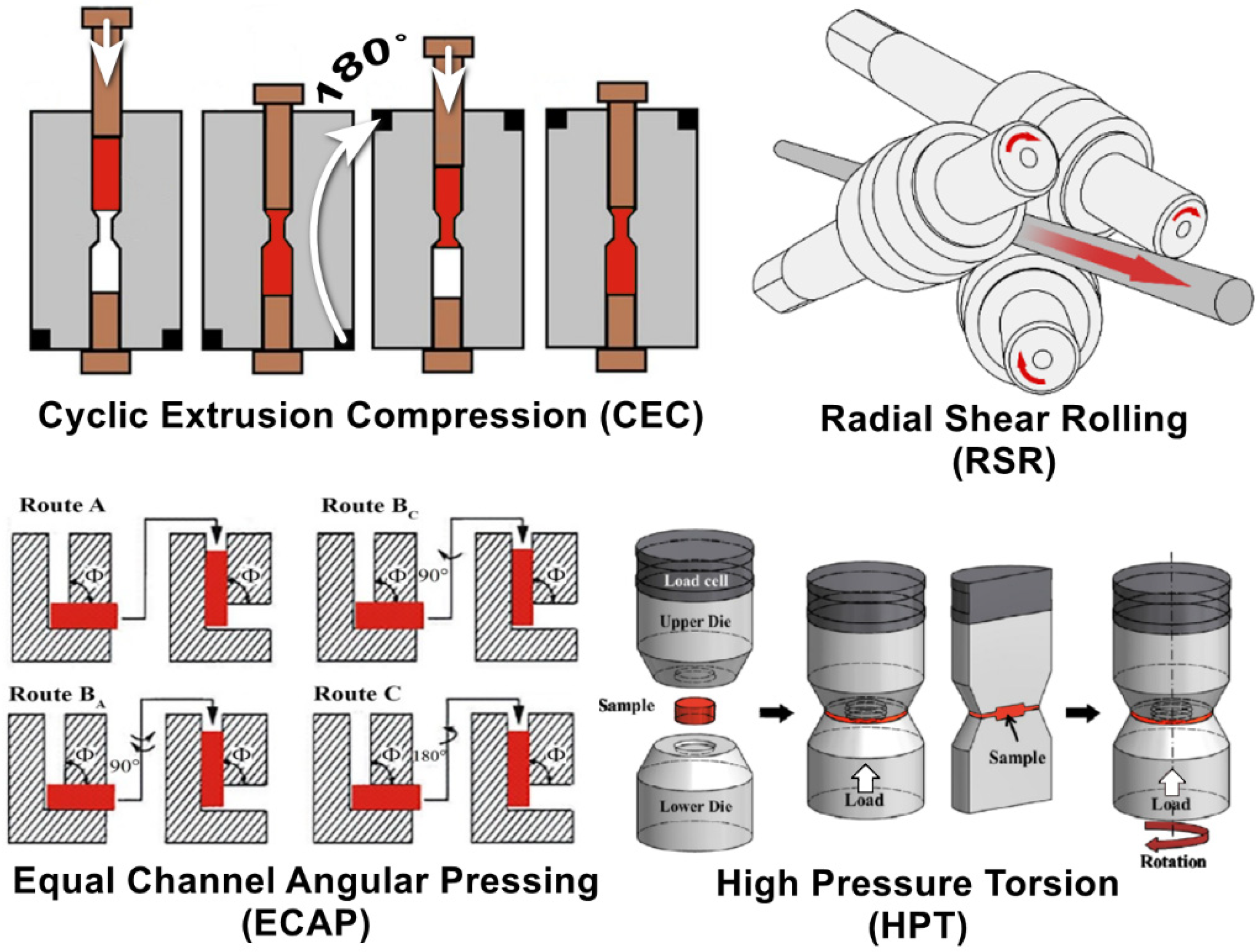 180°

Cyclic Extrusion Compression (CEC)

Radial Shear Rolling (RSR)

Route A

Φ

Φ

Route $B_C$

Φ

90°

Φ

Route $B_A$

Φ

90°

Φ

Route C

Φ

180°

Φ

Equal Channel Angular Pressing (ECAP)

Load cell

Upper Die

Sample

Lower Die

Load

Sample

Load

Rotation

High Pressure Torsion (HPT)