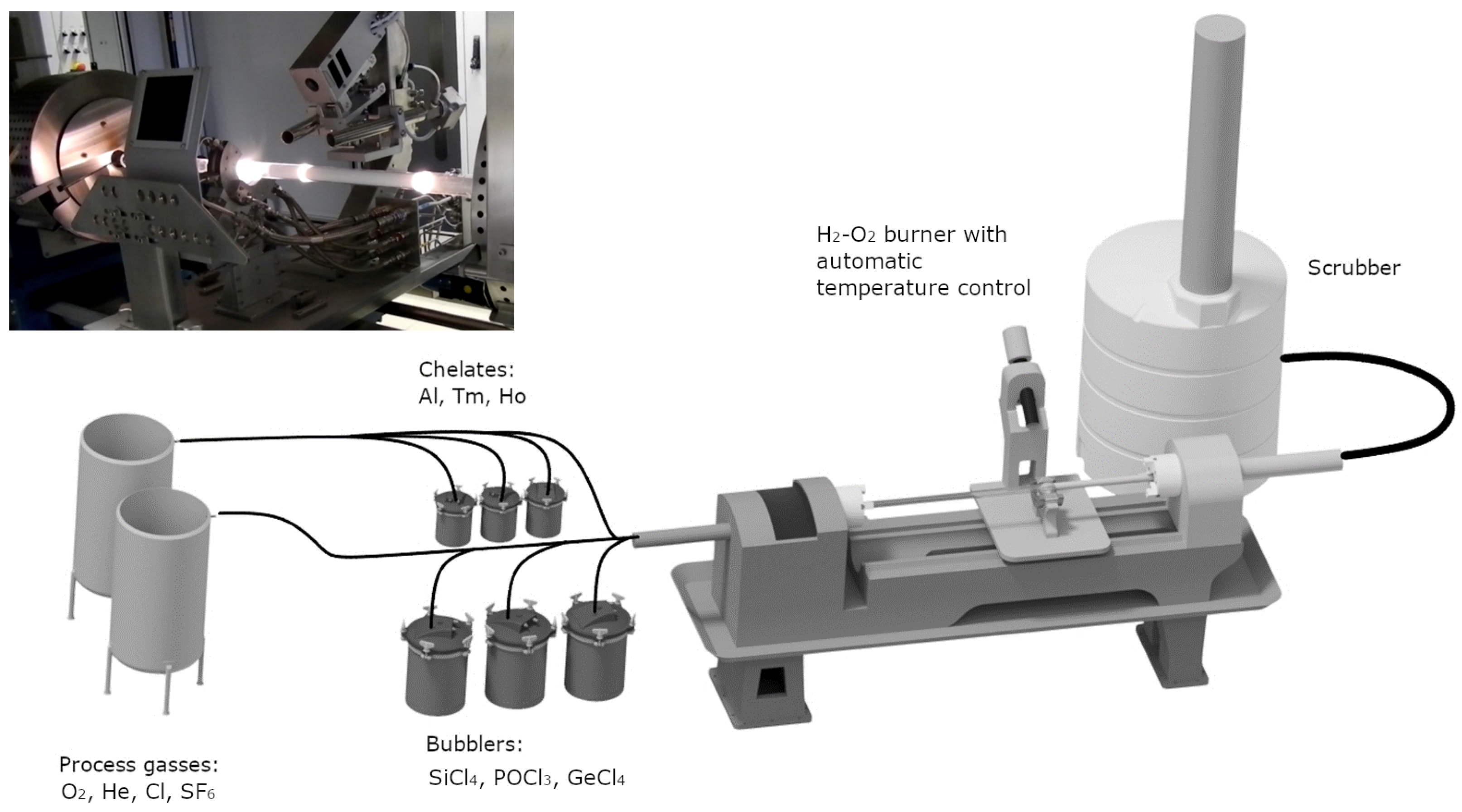 $H_2$-$O_2$ burner with automatic temperature control

Scrubber

Chelates:
Al, Tm, Ho

Bubblers:
$SiCl_4$, $POCl_3$, $GeCl_4$

Process gasses:
$O_2$, He, Cl, $SF_6$