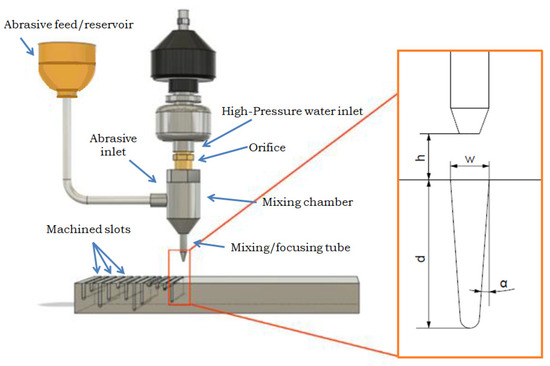 Abrasive feed/reservoir

High-Pressure water inlet

Abrasive inlet

Orifice

Mixing chamber

Machined slots

Mixing/focusing tube

h

w

d

α