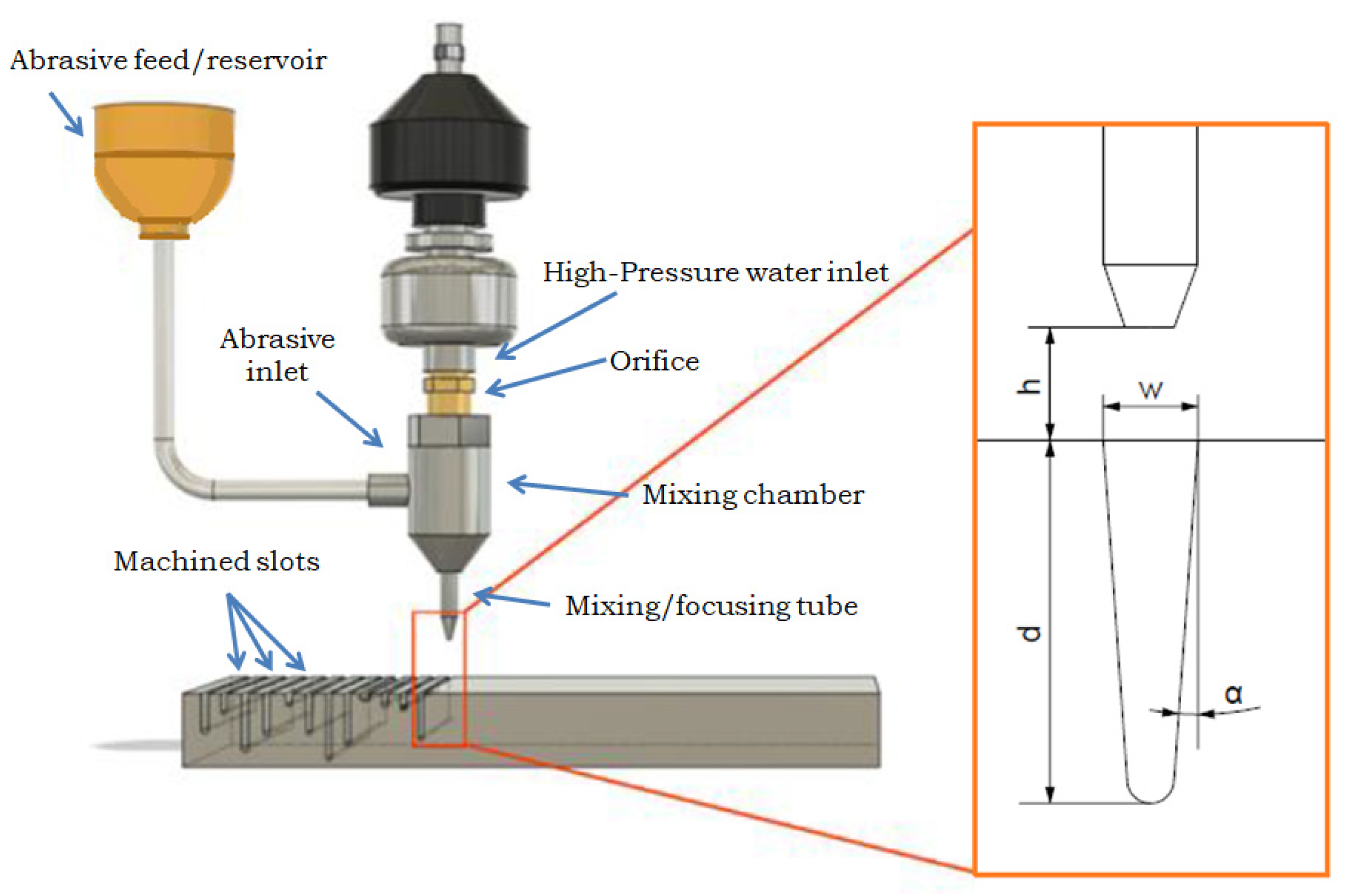 Abrasive feed/reservoir

High-Pressure water inlet

Abrasive inlet

Orifice

Mixing chamber

Machined slots

Mixing/focusing tube

h

w

d

α