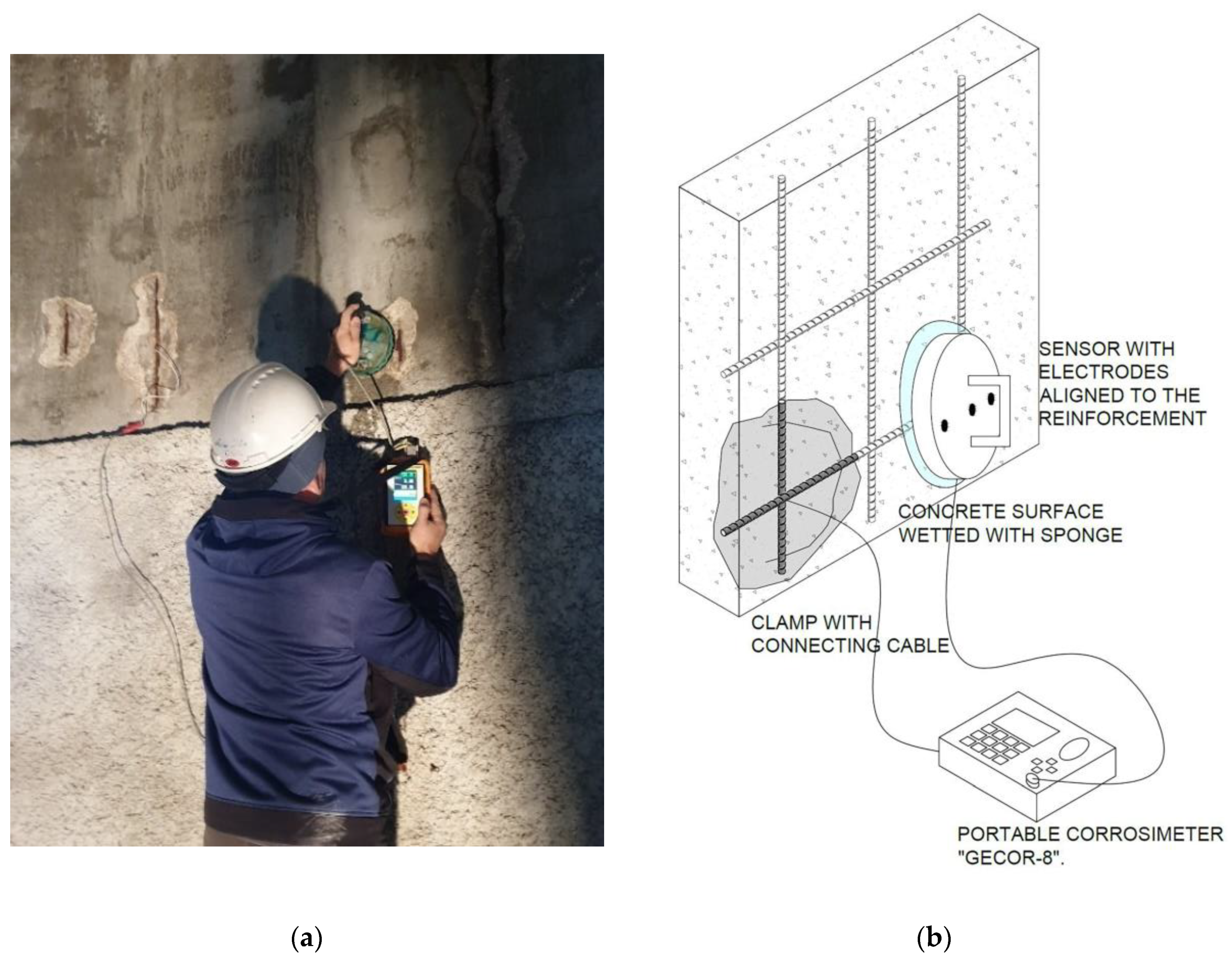 SENSOR WITH ELECTRODES ALIGNED TO THE REINFORCEMENT

CONCRETE SURFACE WETTED WITH SPONGE

CLAMP WITH CONNECTING CABLE

PORTABLE CORROSIMETER "GECOR-8".

(a)

(b)