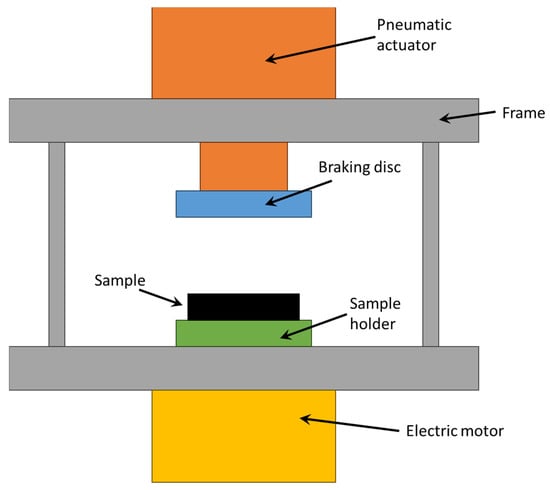 Pneumatic actuator

Frame

Braking disc

Sample

Sample holder

Electric motor