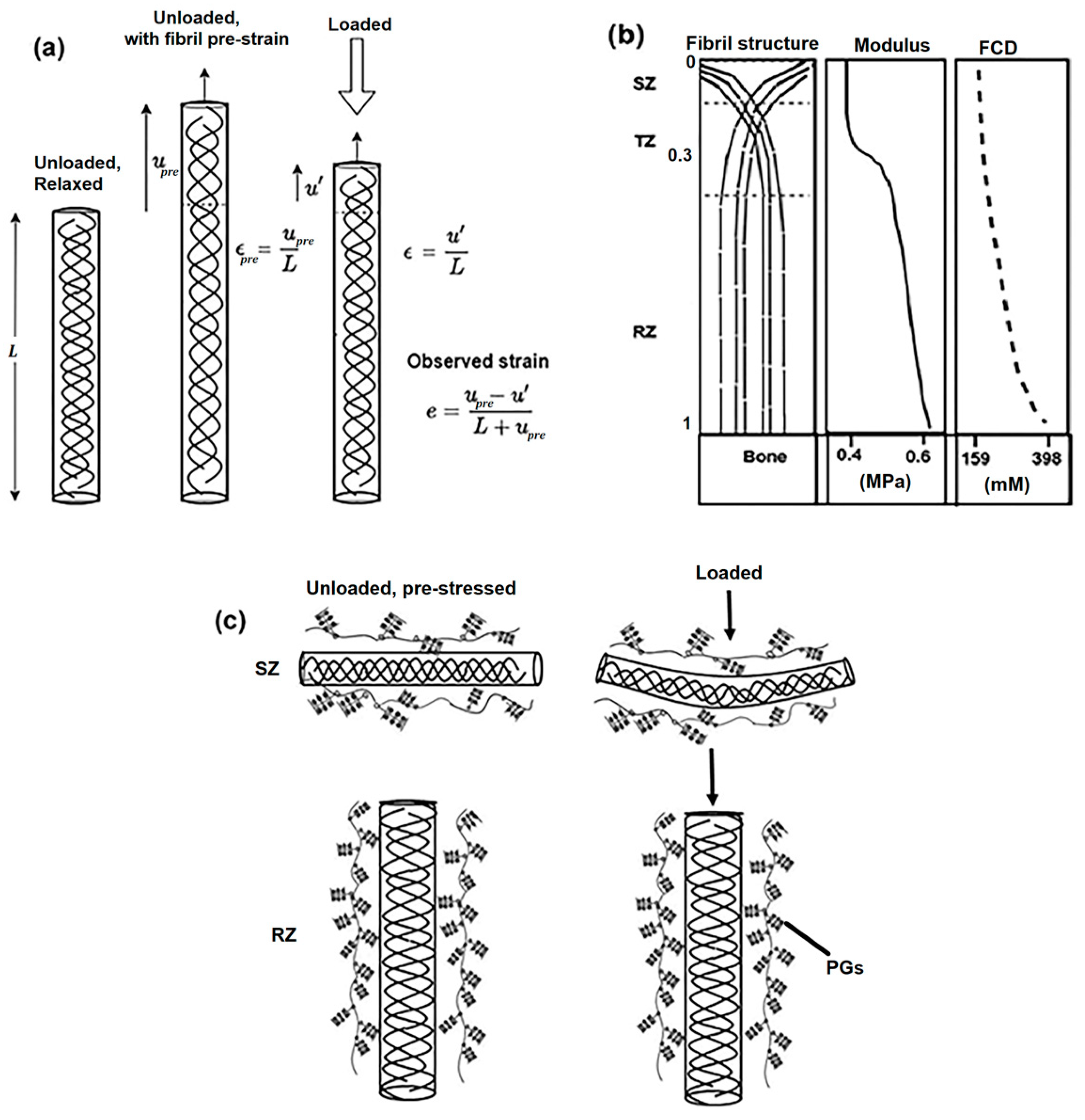 (a)

Unloaded, with fibril pre-strain

Loaded

Unloaded, Relaxed

$u_{pre}$

$u'$

$L$

$\epsilon_{pre} = \frac{u_{pre}}{L}$

$\epsilon = \frac{u'}{L}$

Observed strain

$e = \frac{u_{pre} - u'}{L + u_{pre}}$

(b)

Fibril structure

Modulus

FCD

0

SZ

TZ

0.3

RZ

1

Bone

0.4 0.6

(MPa)

159 398

(mM)

(c)

Unloaded, pre-stressed

Loaded

SZ

RZ

PGs