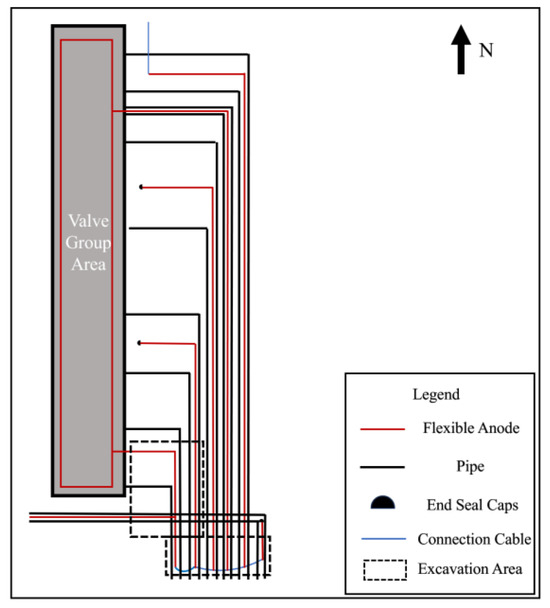 N

Valve Group Area

Legend

Flexible Anode

Pipe

End Seal Caps

Connection Cable

Excavation Area