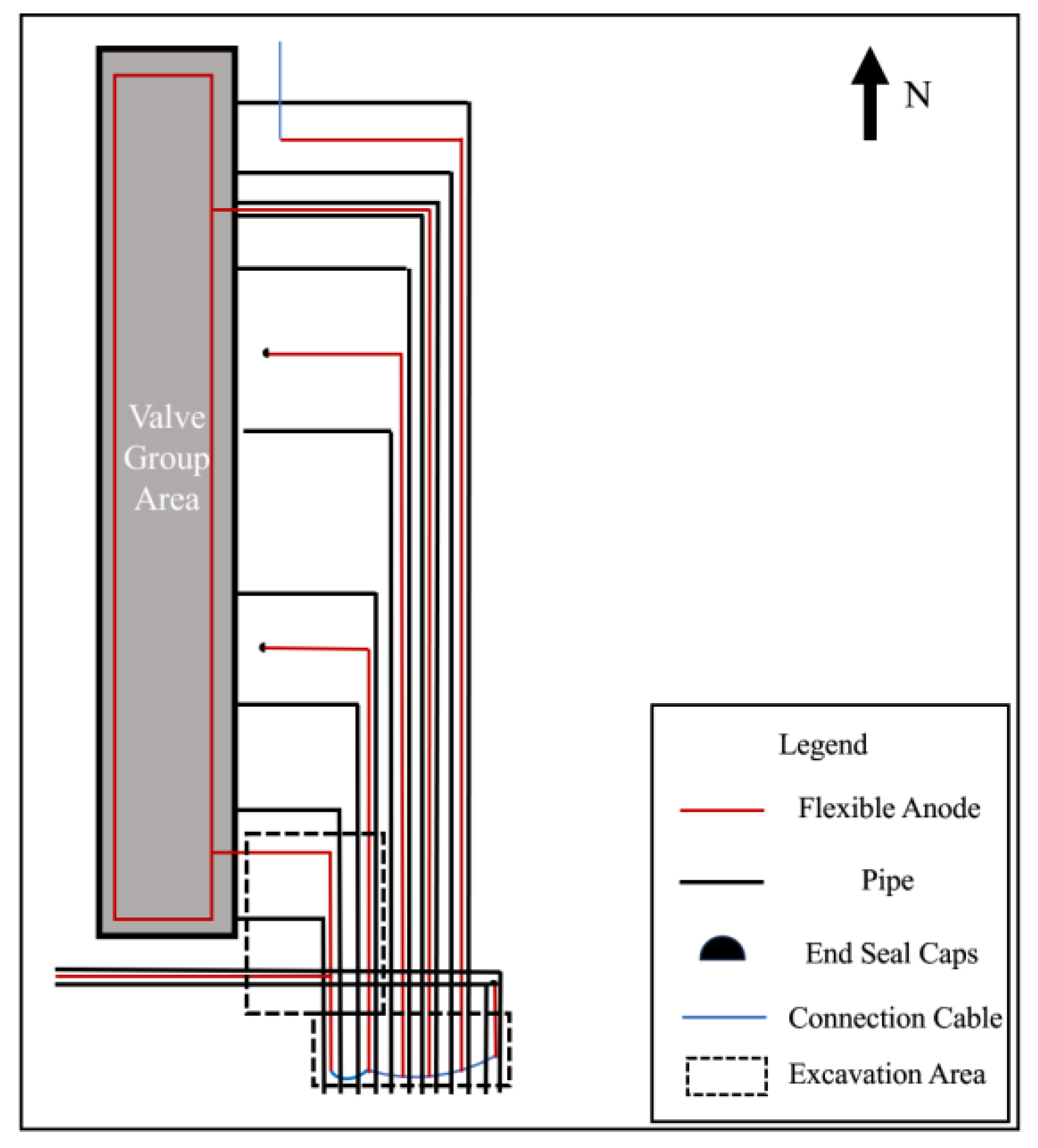 N

Valve Group Area

Legend

Flexible Anode

Pipe

End Seal Caps

Connection Cable

Excavation Area