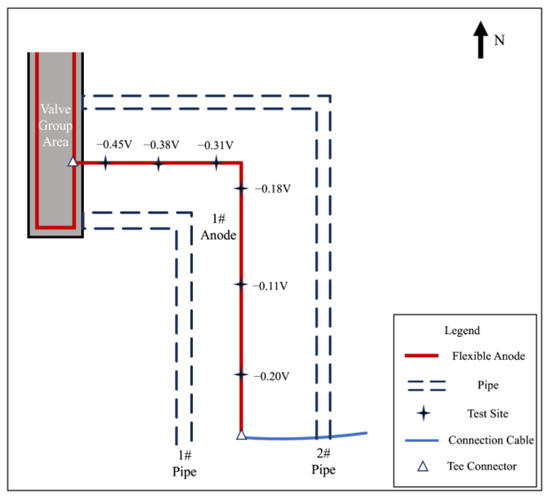 N

Valve Group Area

−0.45V −0.38V −0.31V

−0.18V

1# Anode

−0.11V

−0.20V

1# Pipe

2# Pipe

Legend
Flexible Anode
Pipe
Test Site
Connection Cable
Tee Connector